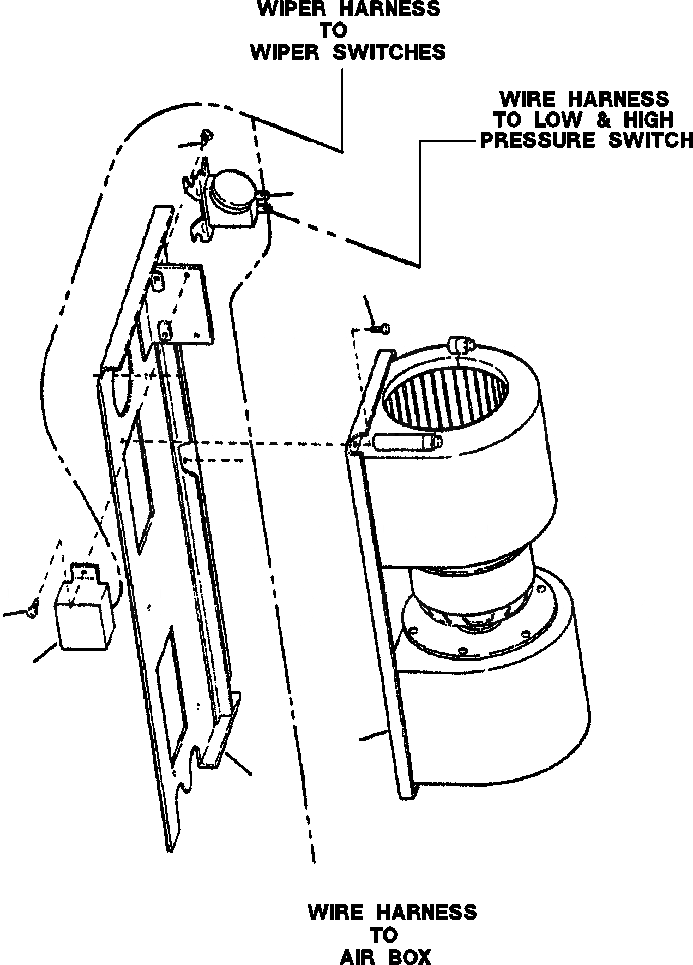 WIPER HARNESS
TO
WIPER SWITCHES

WIRE HARNESS
TO LOW & HIGH
PRESSURE SWITCH

WIRE HARNESS
TO
AIR BOX