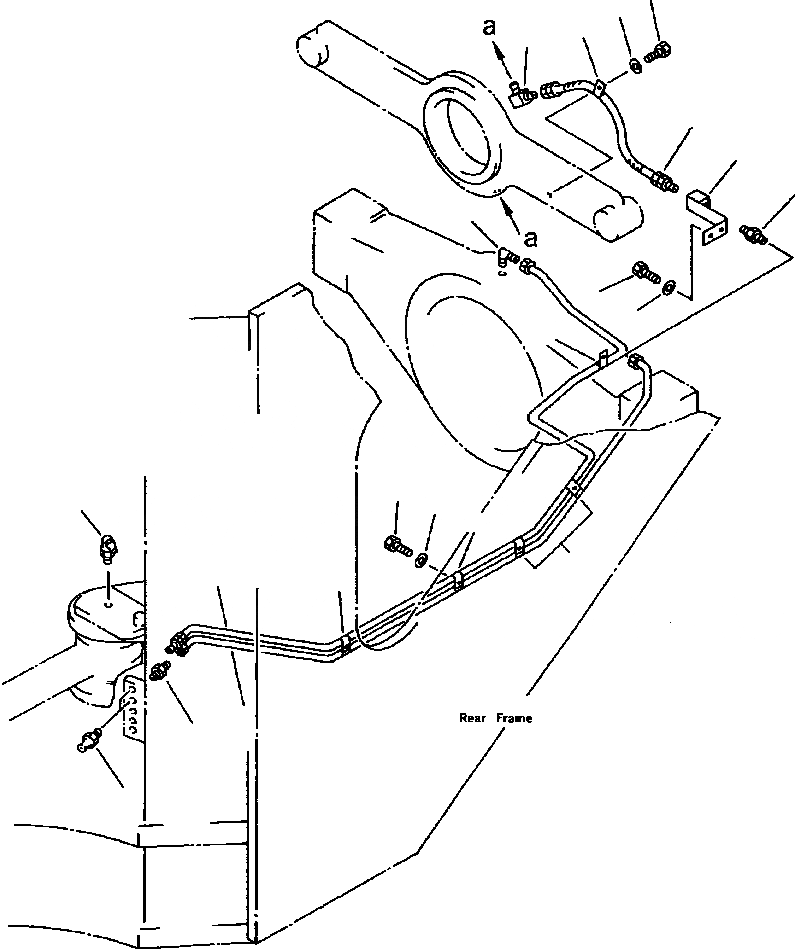 a

a

Rear Frame