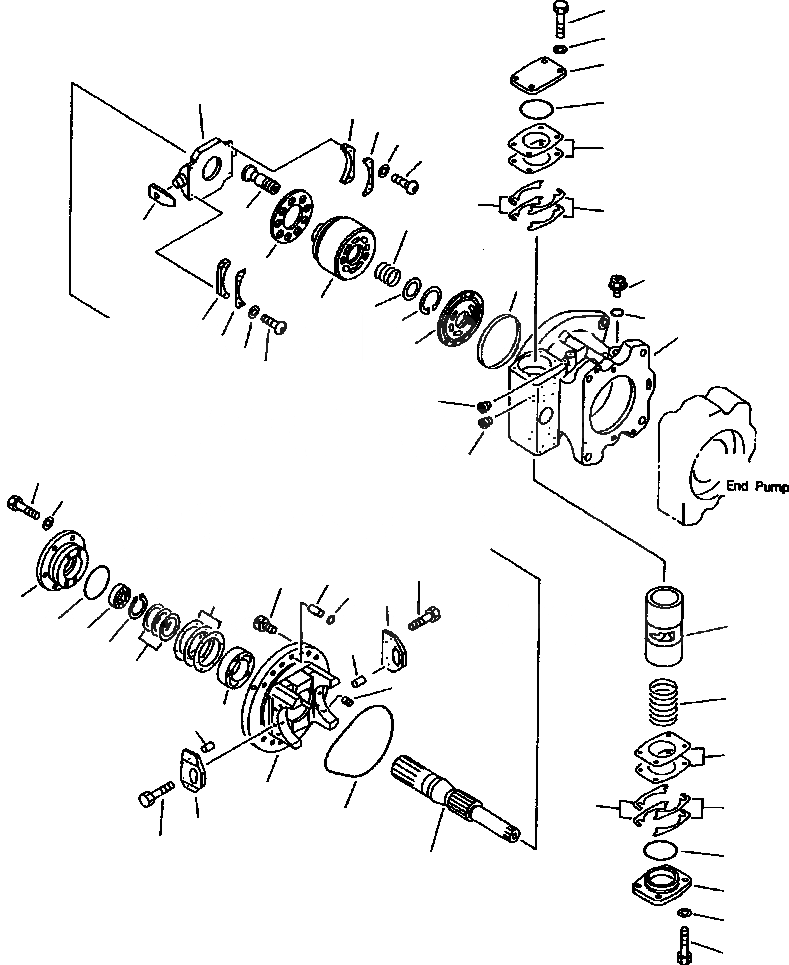 End Pump