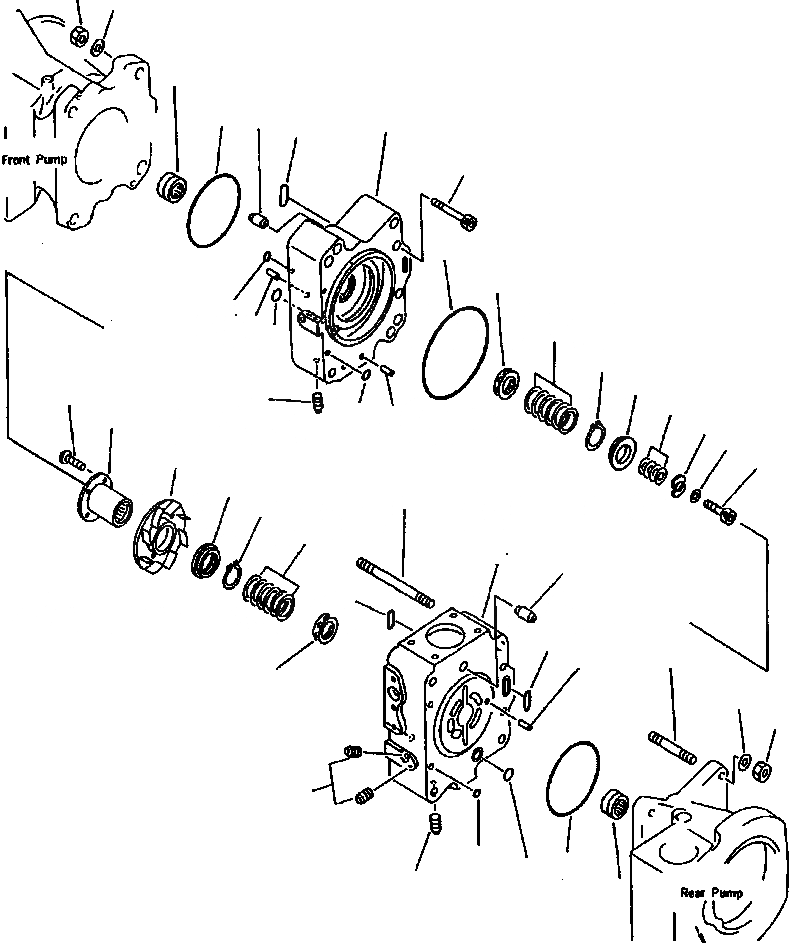 Front Pump

Rear Pump