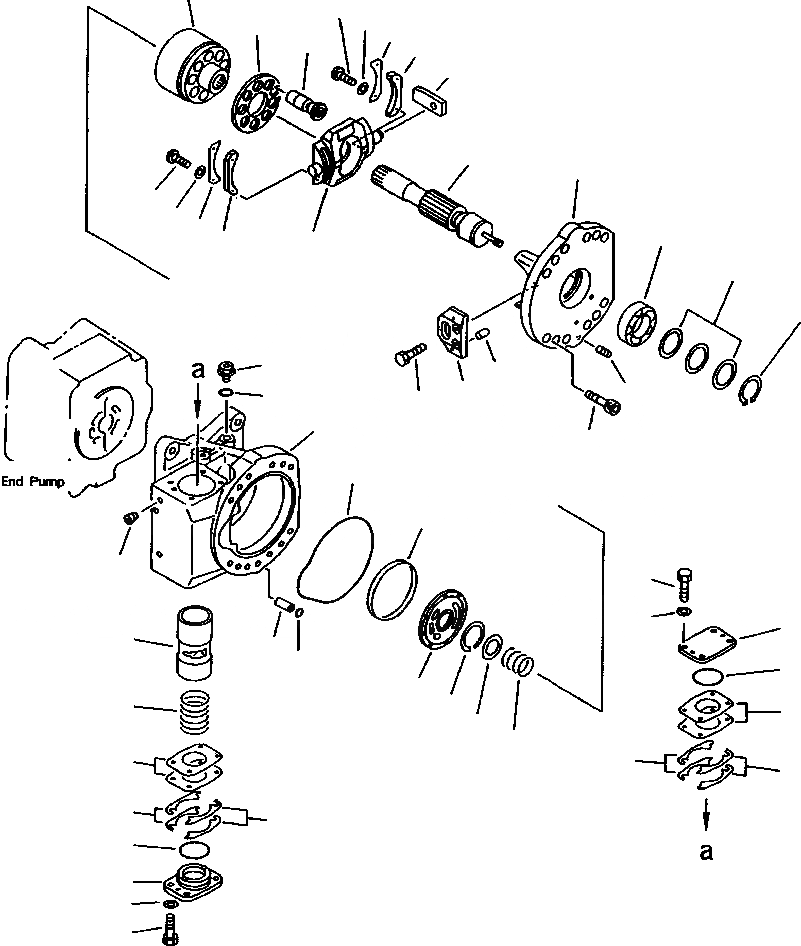 a

End Pump

a