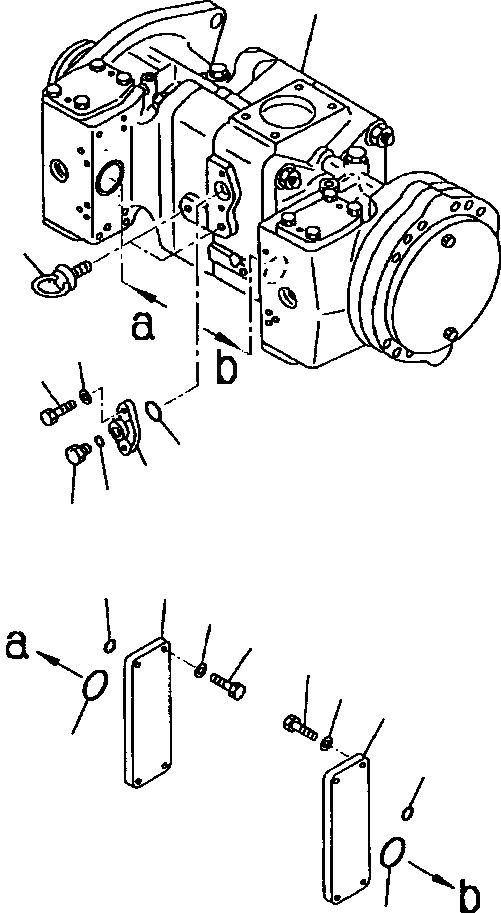 a
b
a
b