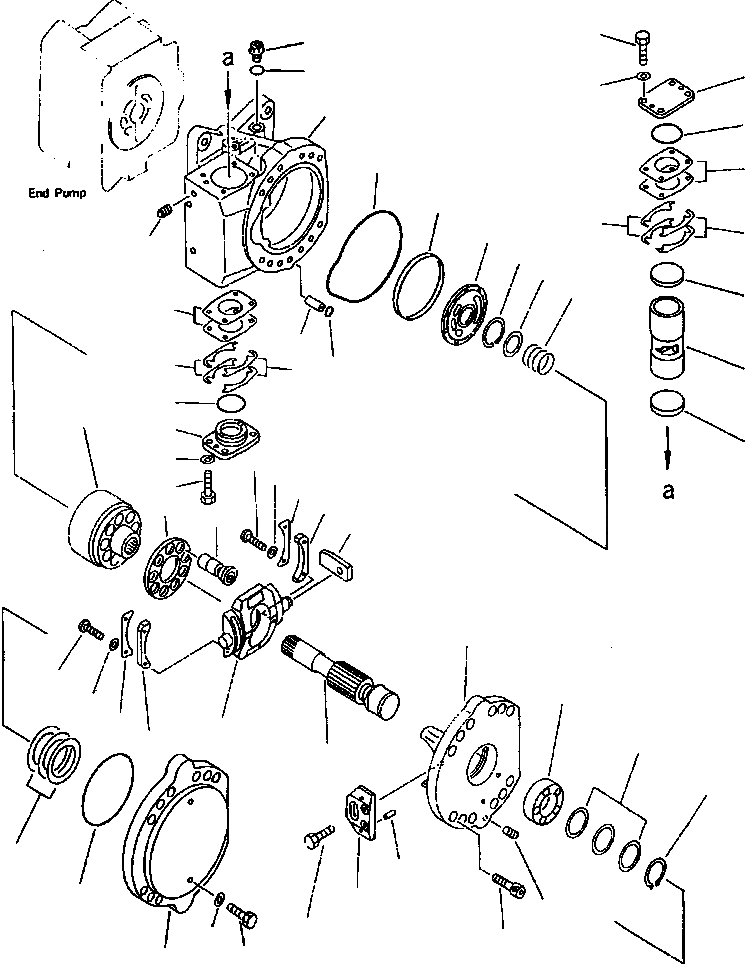 a

End Pump

a