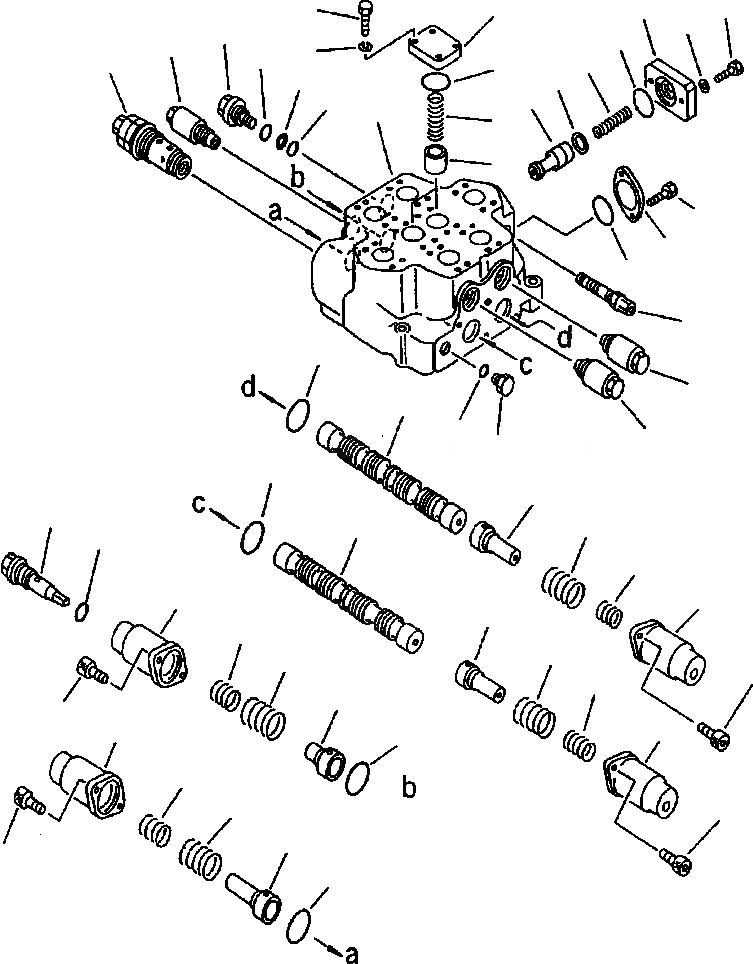 b
a
d
c
d
c
b
a