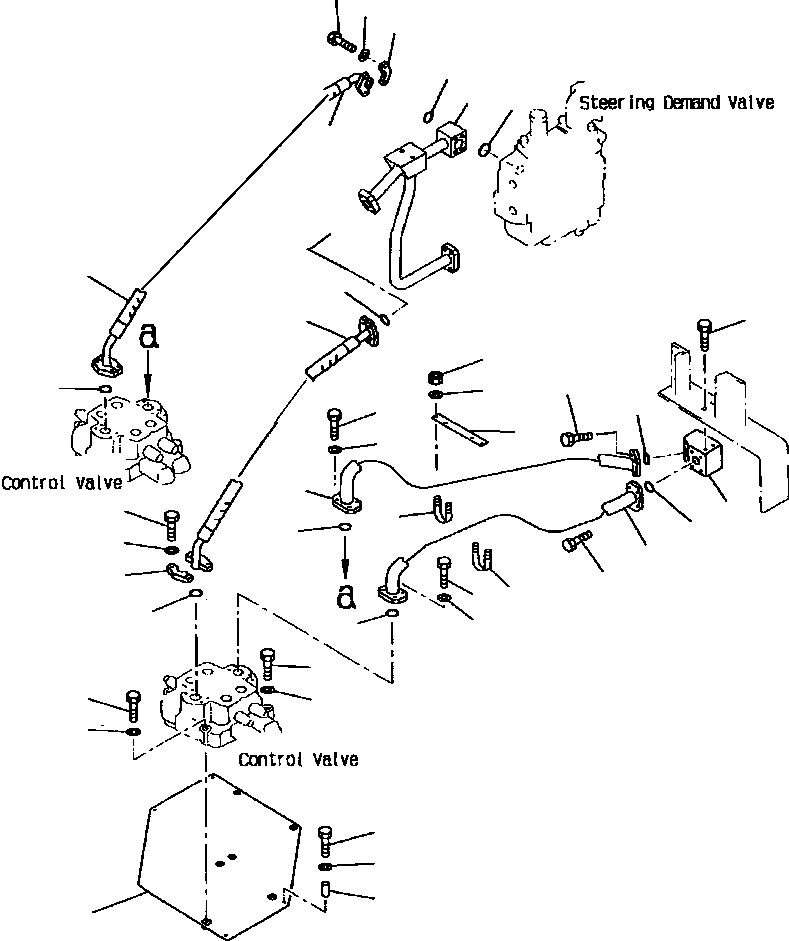 Steering Demand Valve

a

Control Valve

a

Control Valve