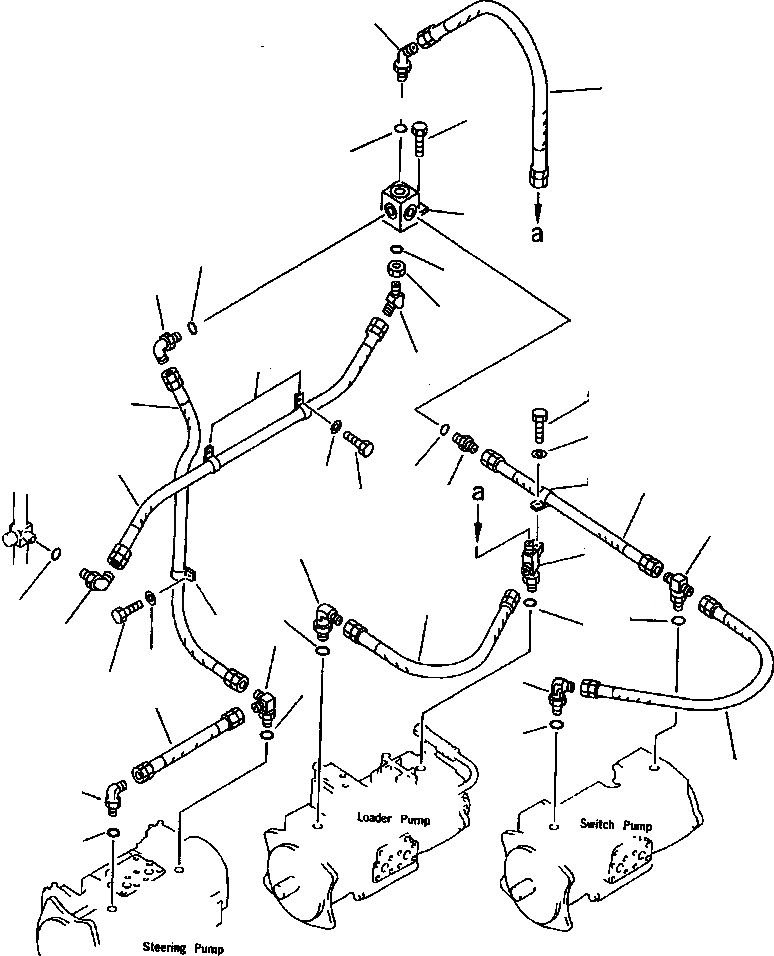 a

a

Loader Pump

Switch Pump

Steering Pump