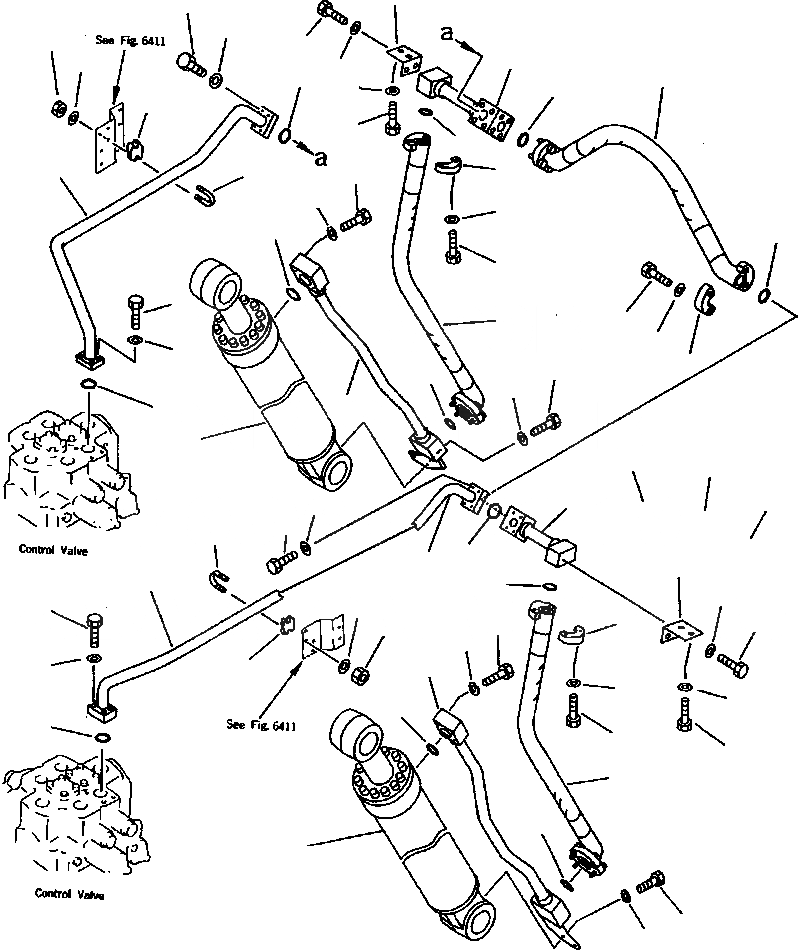 See Fig. 6411

a

a

Control Valve

See Fig. 6411

Control Valve