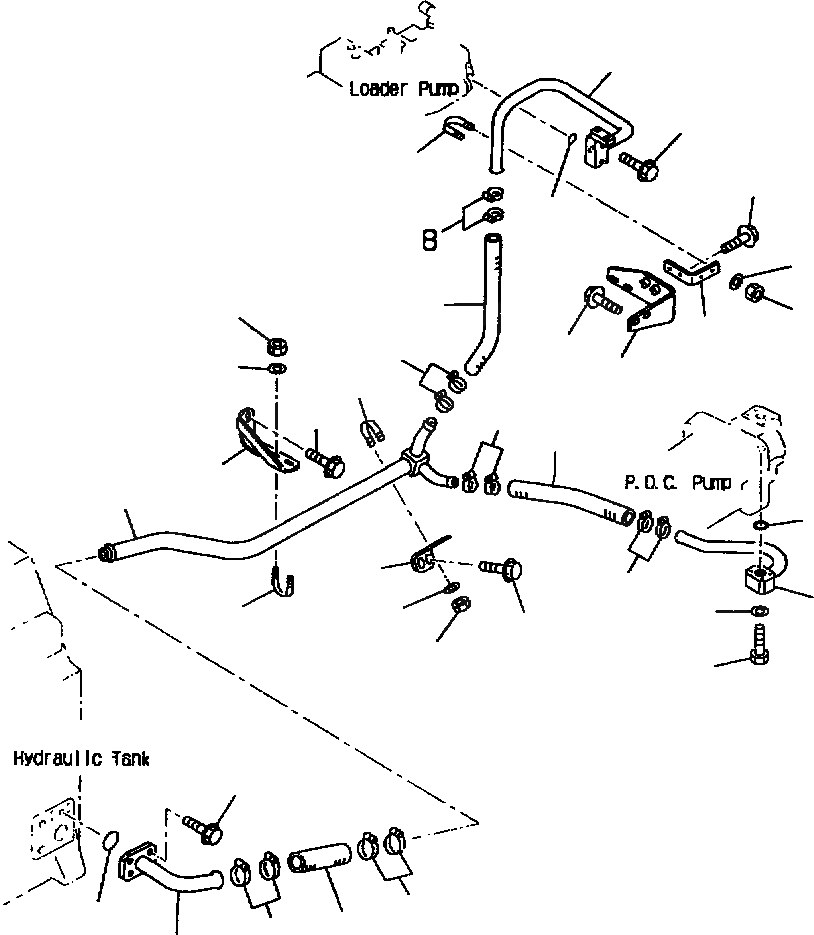 Loader Pump

8

P.O.C. Pump

Hydraulic Tank