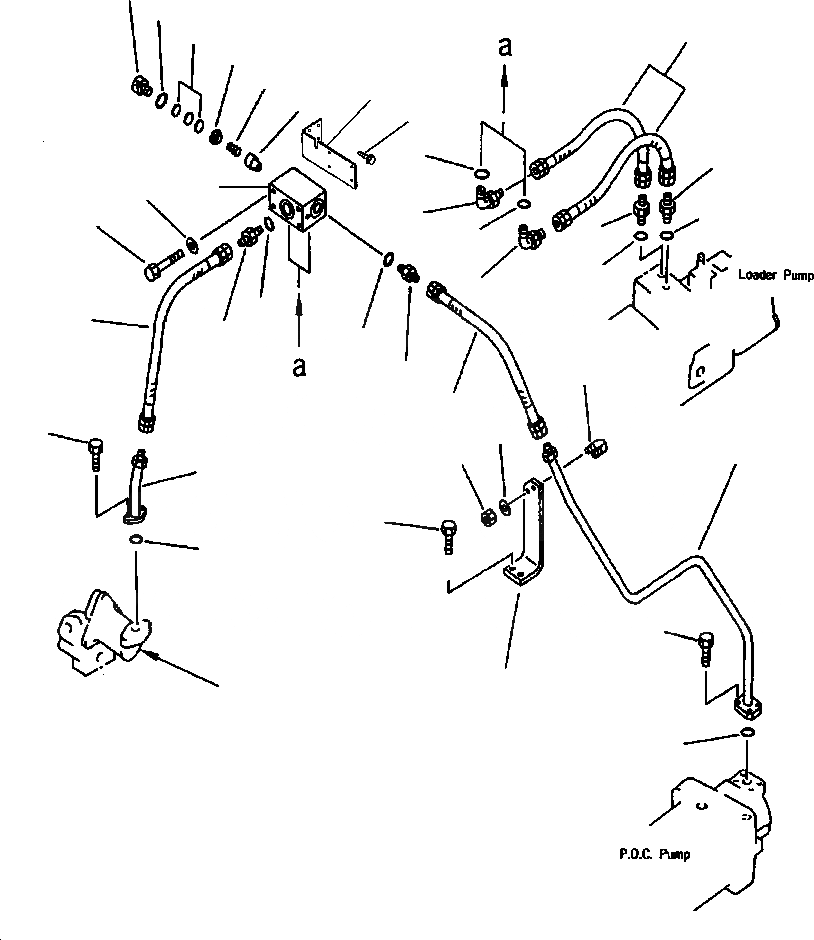 a

Loader Pump

a

P.O.C. Pump