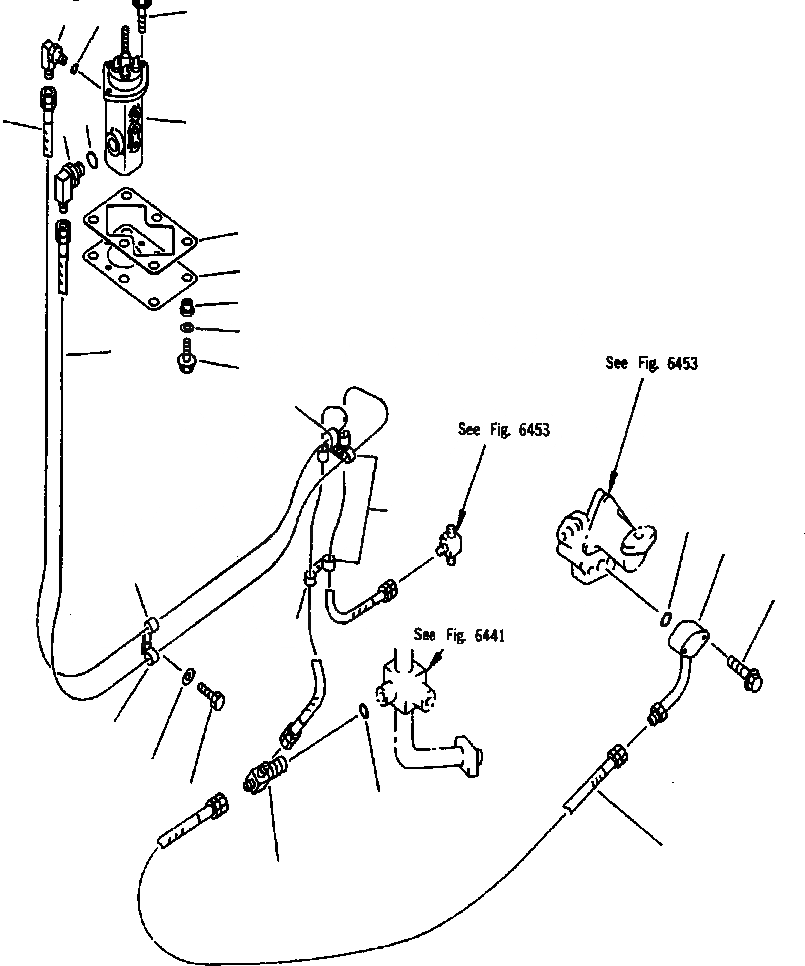 See Fig. 6453

See Fig. 6453

See Fig. 6441