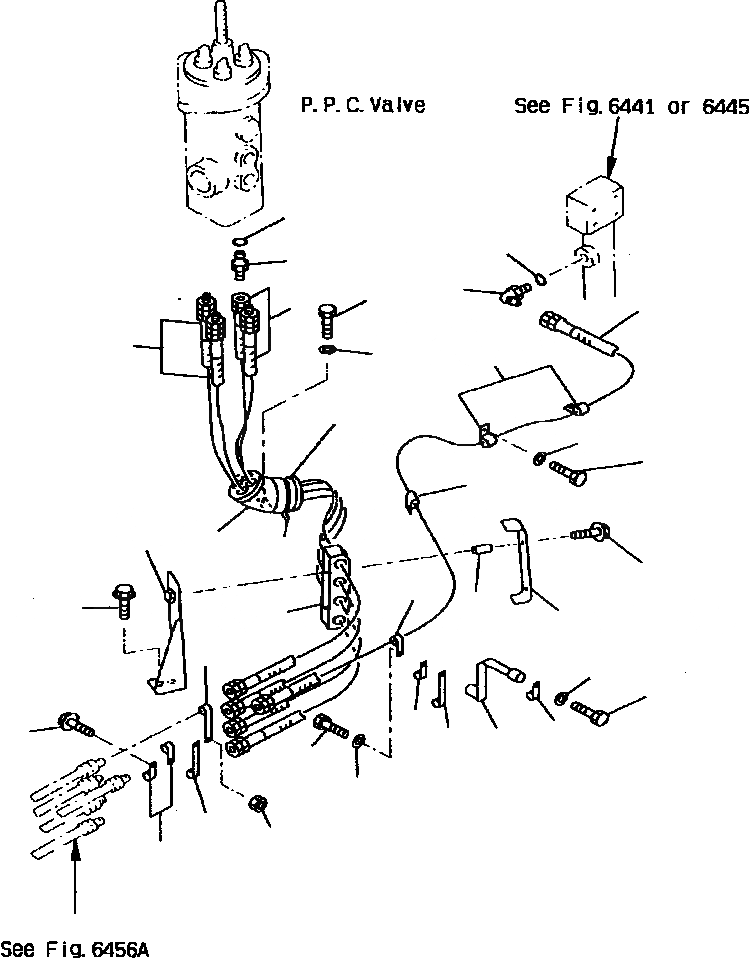 P. P. C. Valve

See Fig. 6441 or 6445

See Fig. 6456A