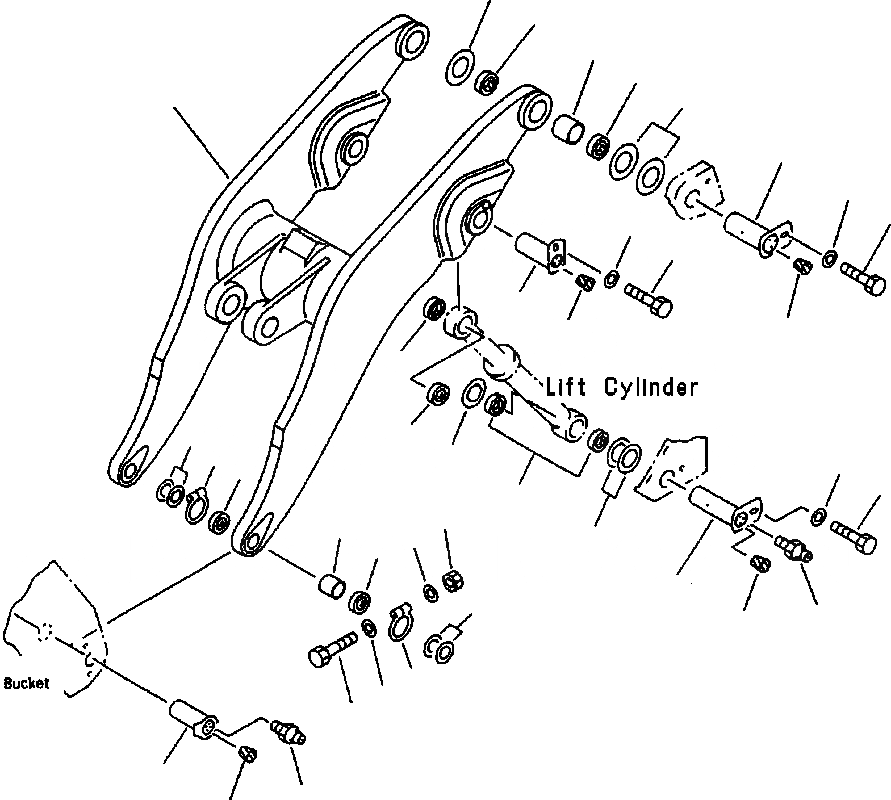 Lift Cylinder

Bucket