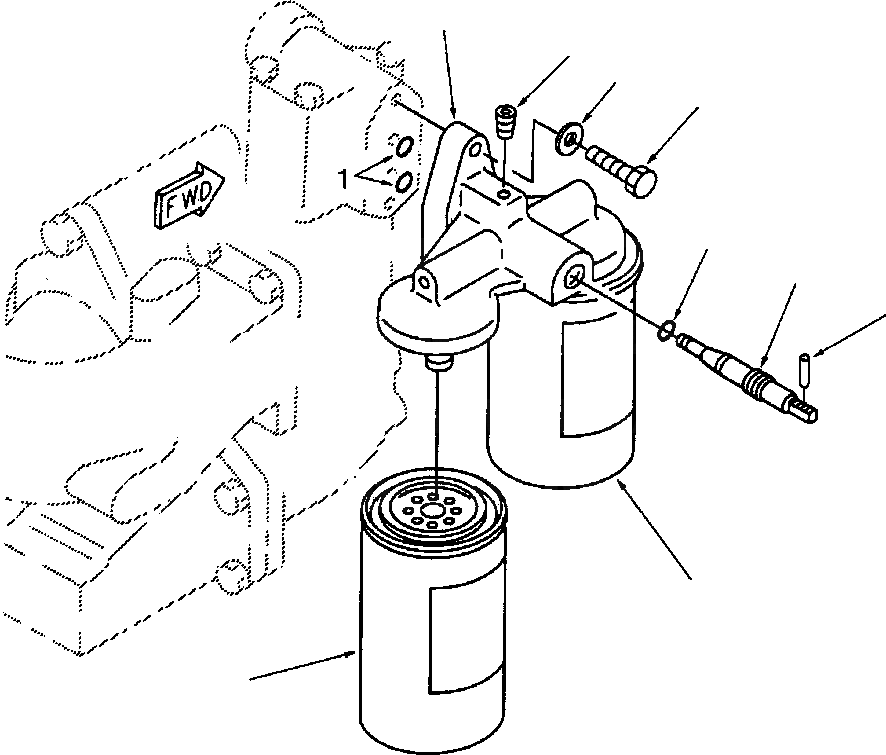 FWD
1