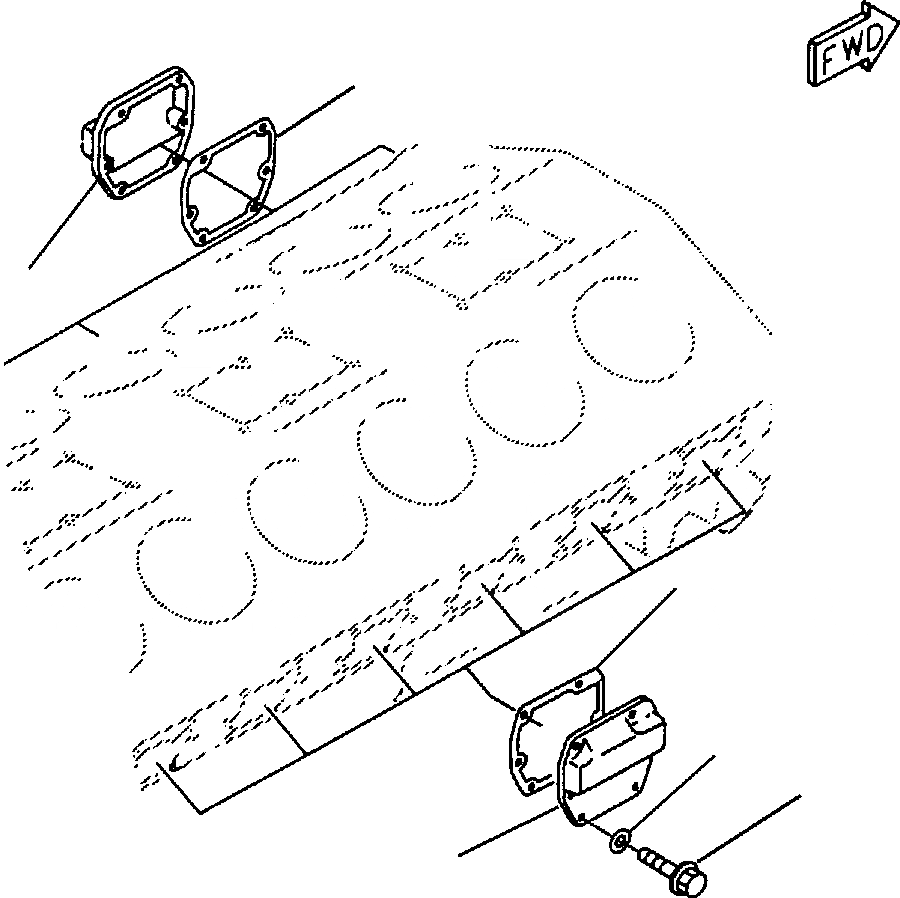 FWD