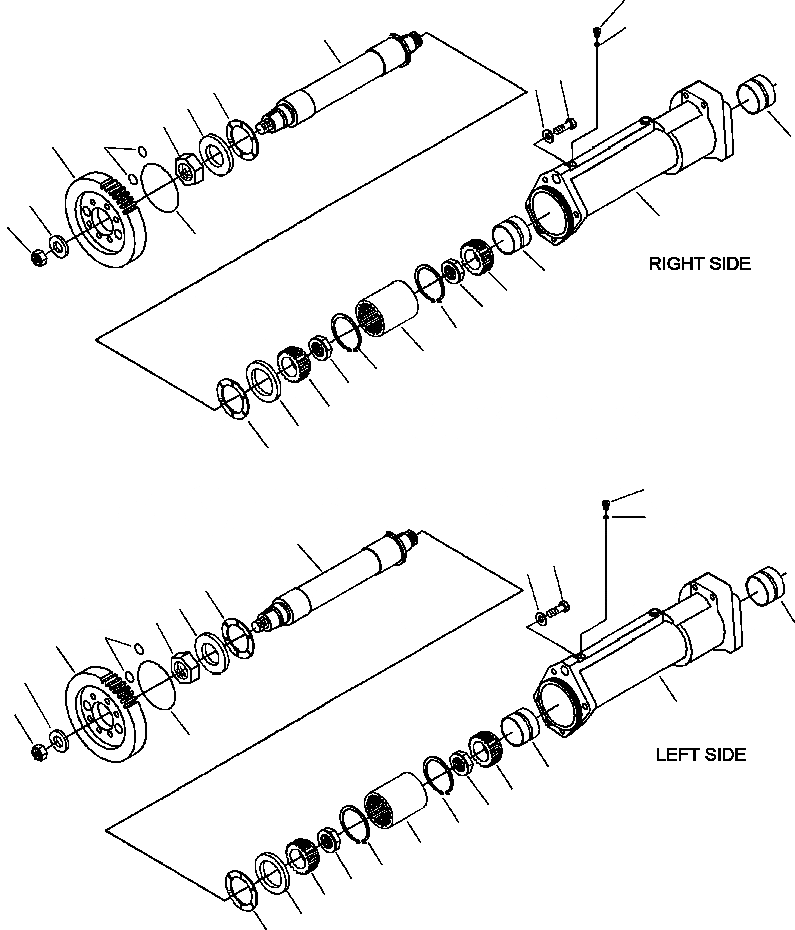 RIGHT SIDE

LEFT SIDE