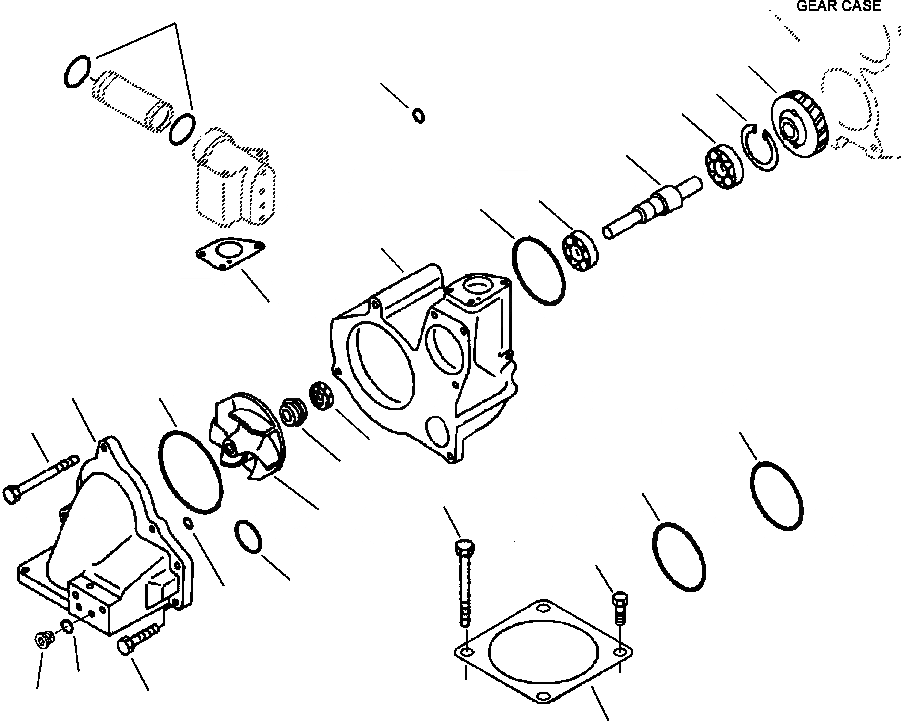 GEAR CASE