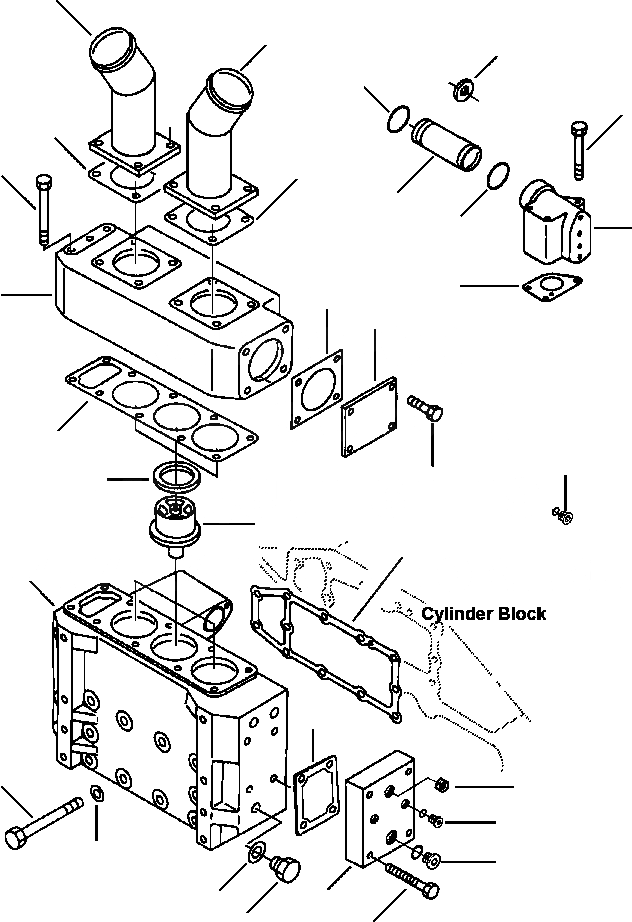 Cylinder Block