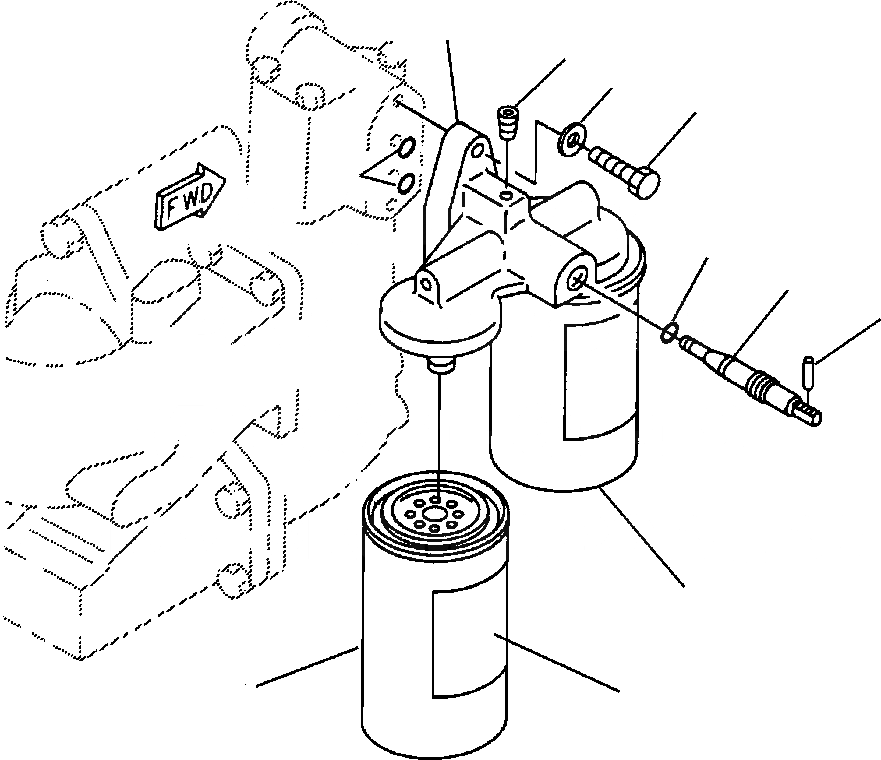 FWD