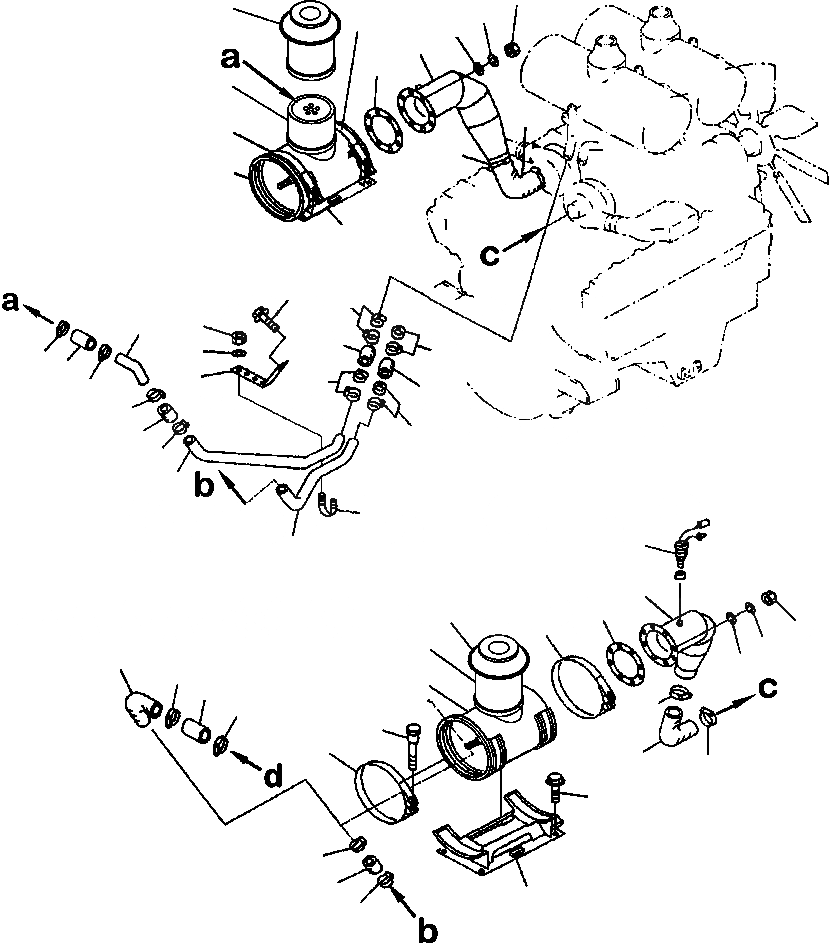 a
c
a
b
c
d
b