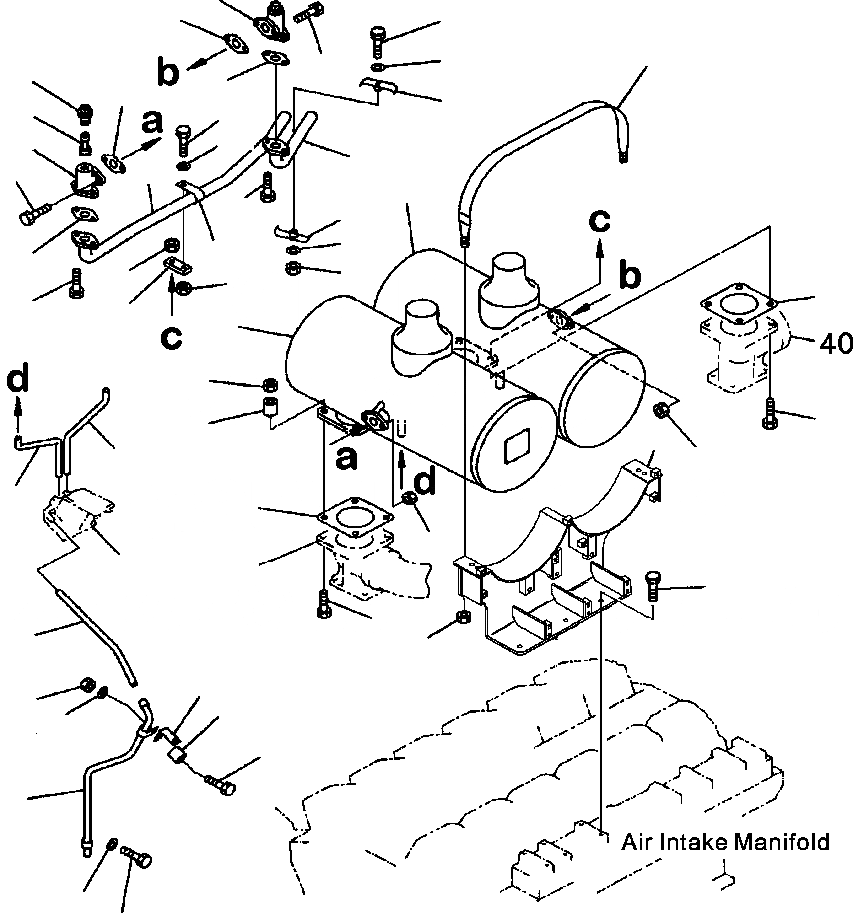 b
a
c
b
40
c
d
a
d
Air Intake Manifold