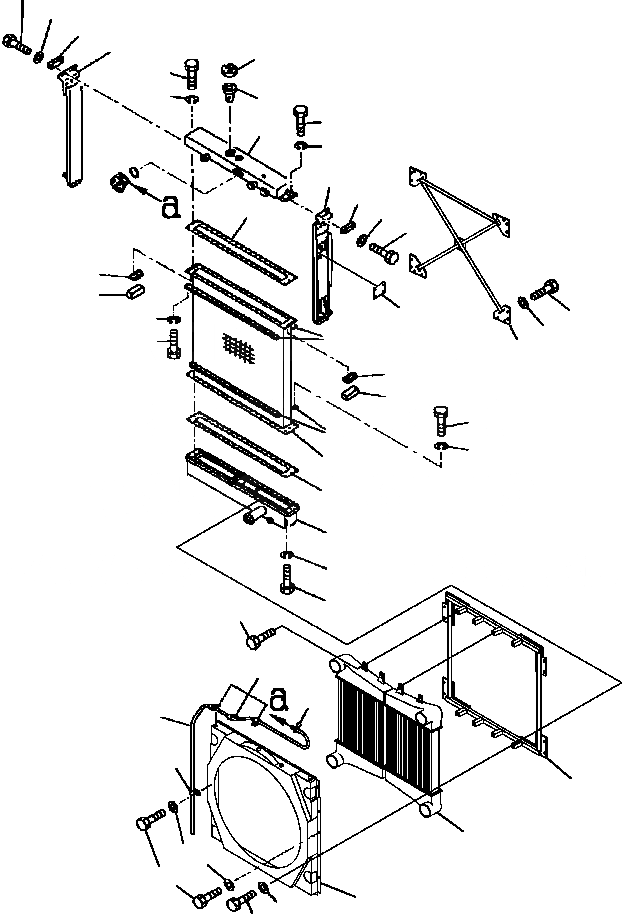 a

a