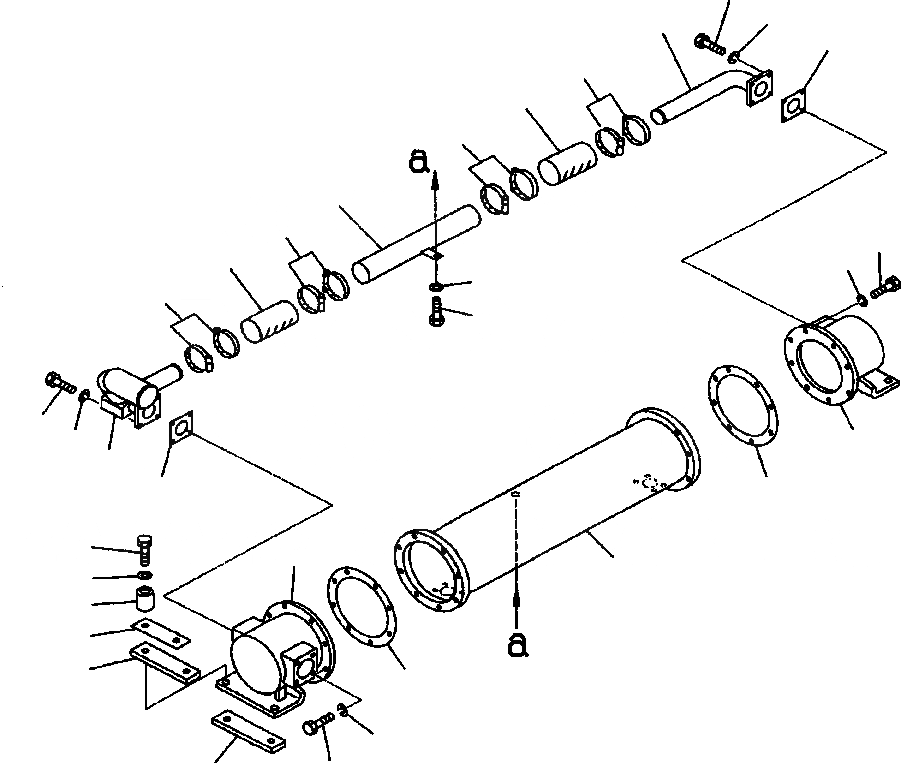 a

a