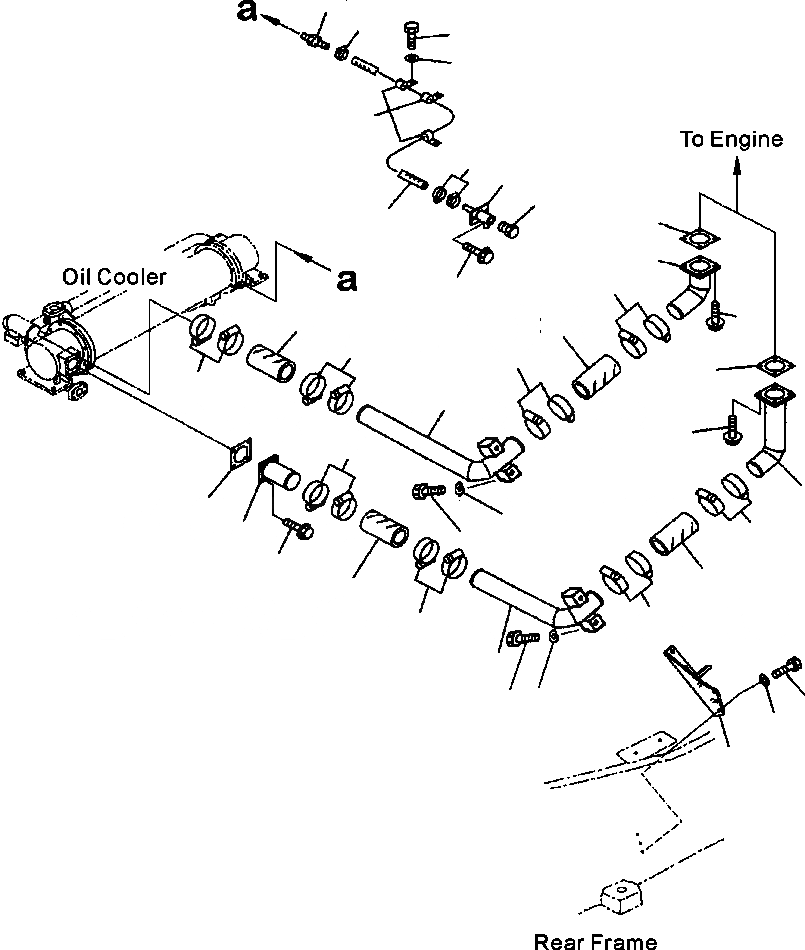 a

To Engine

Oil Cooler

a

Rear Frame