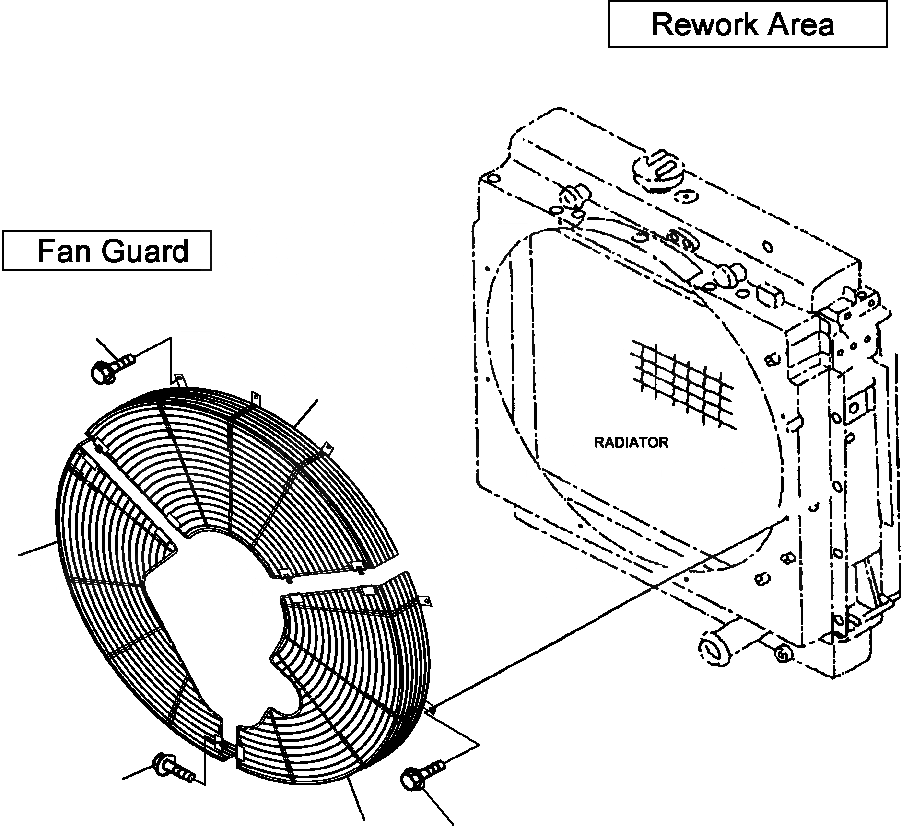 Rework Area

Fan Guard

RADIATOR