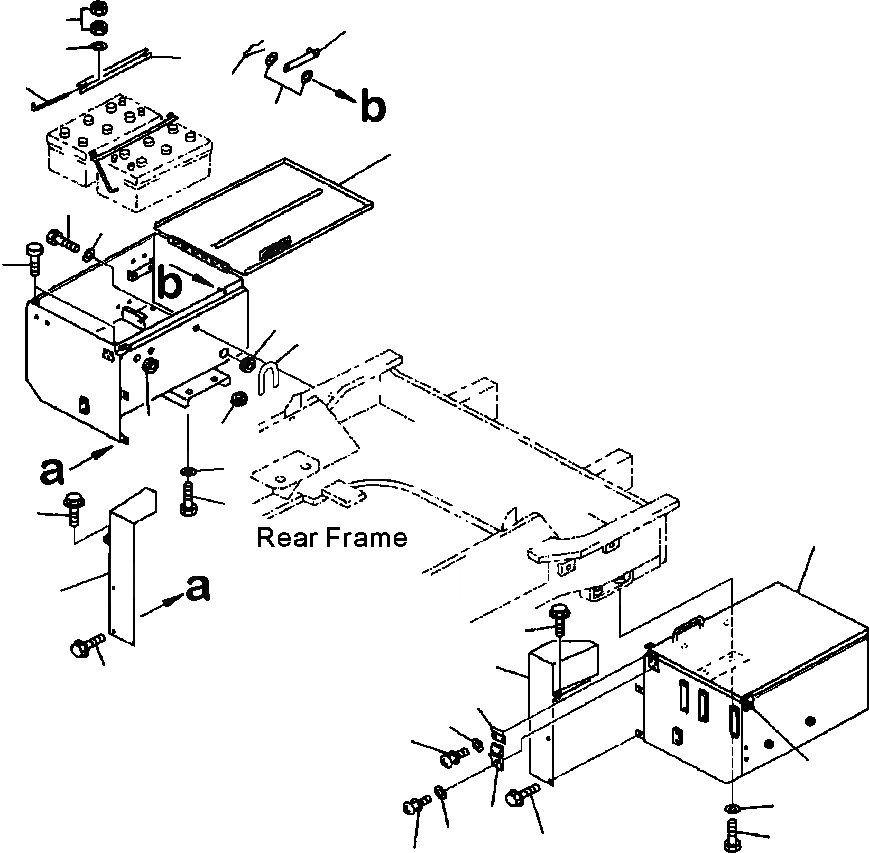 b

b

a

Rear Frame

a