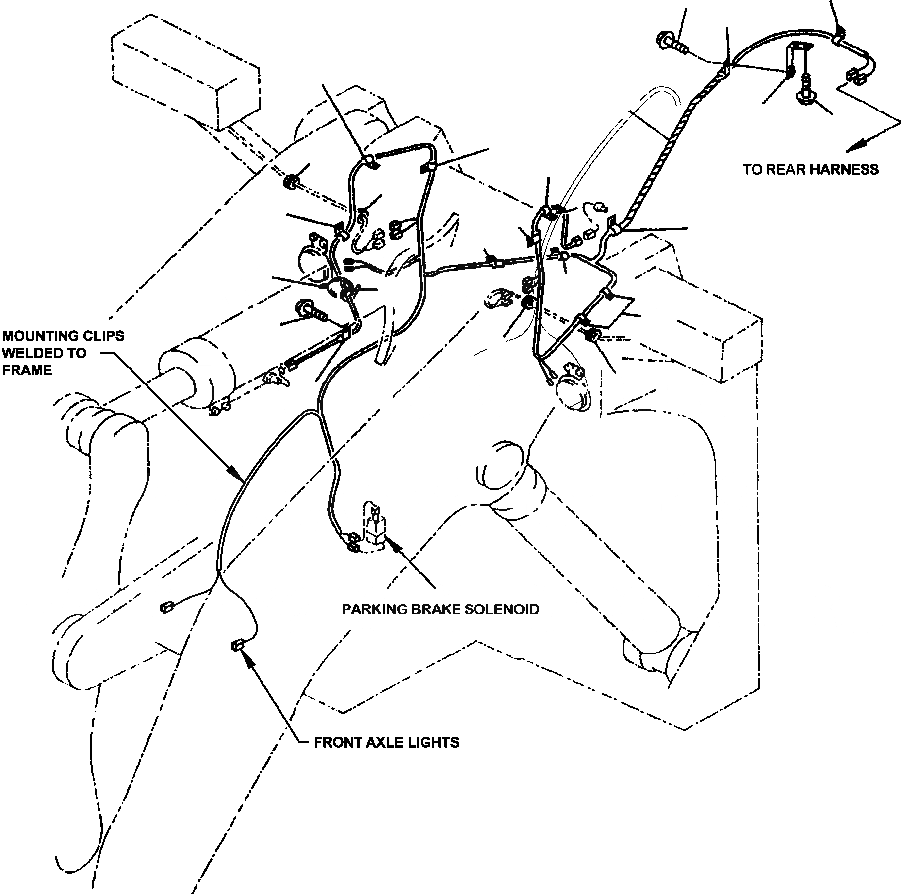 TO REAR HARNESS

MOUNTING CLIPS WELDED TO FRAME

PARKING BRAKE SOLENOID

FRONT AXLE LIGHTS