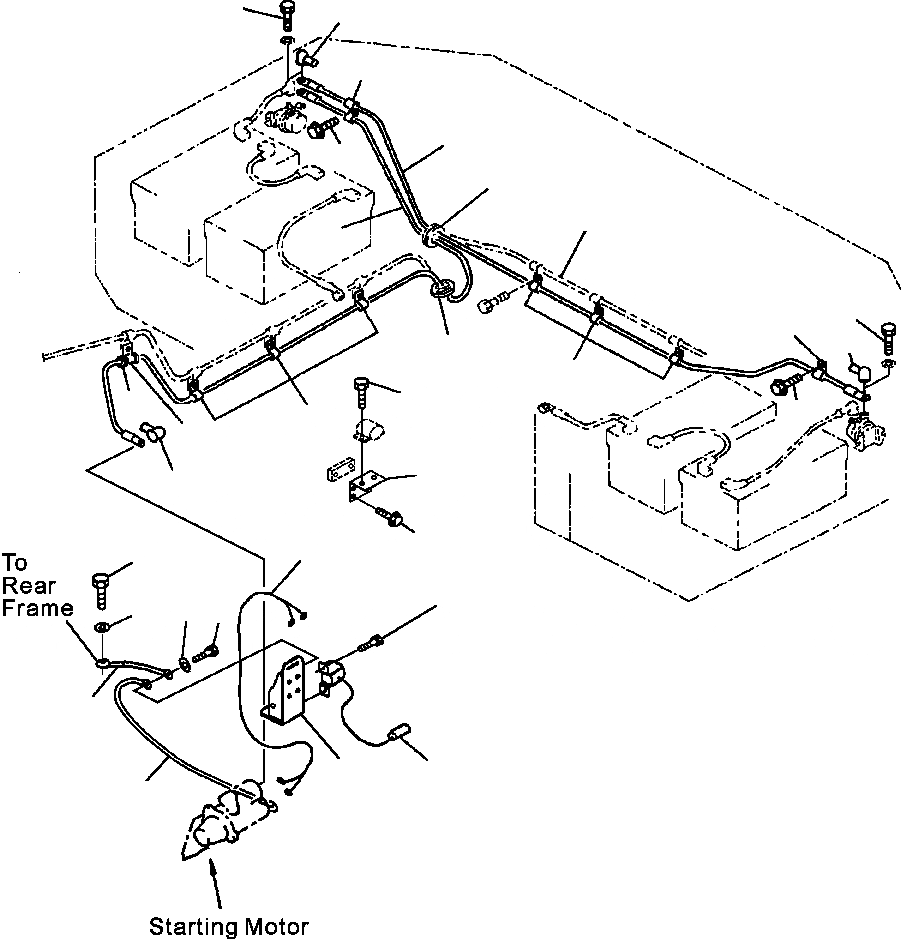 To Rear Frame

Starting Motor