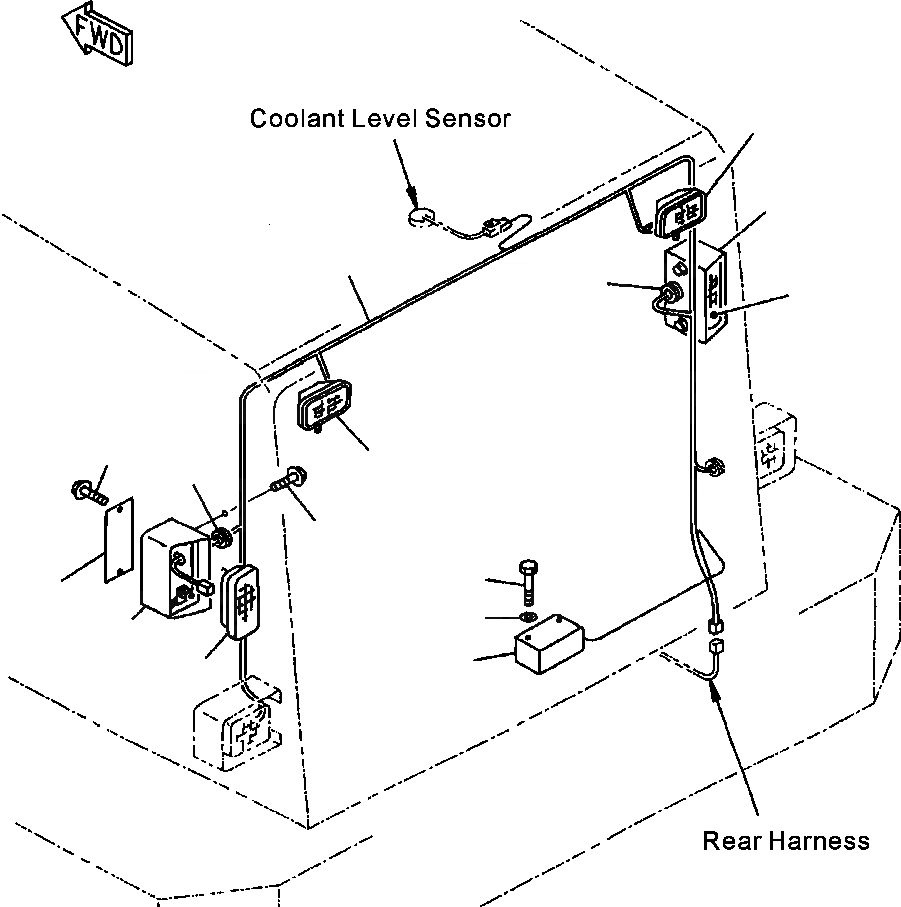 FWD

Coolant Level Sensor

Rear Harness