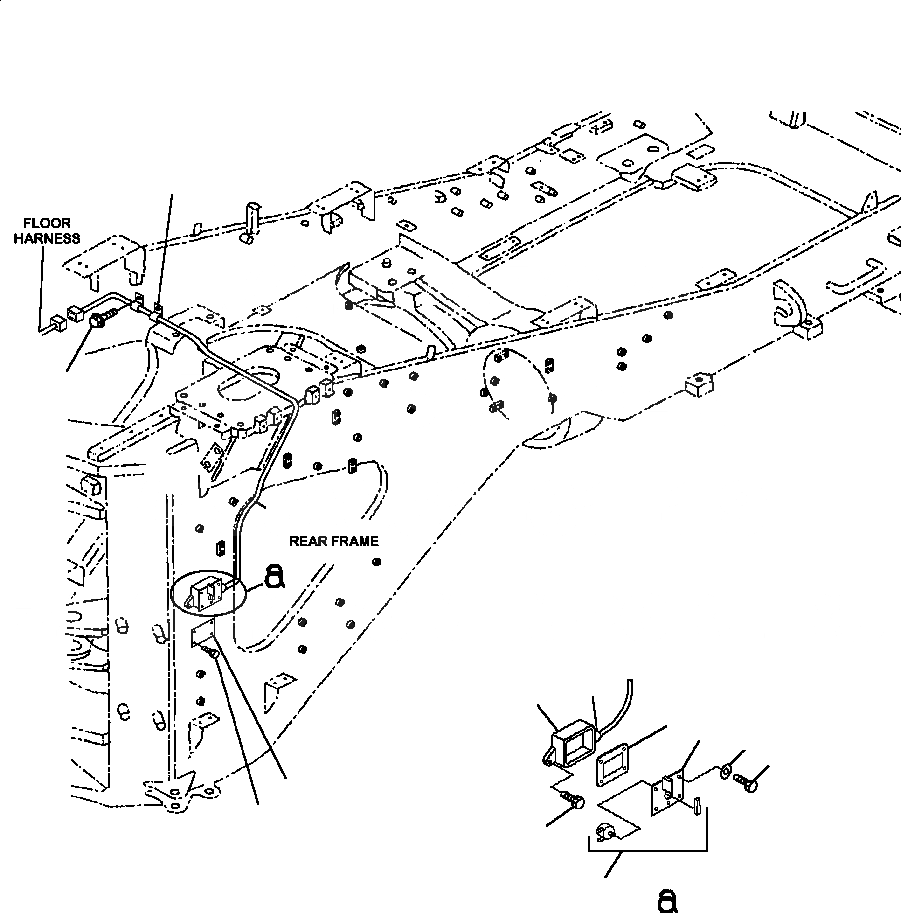 FLOOR HARNESS

REAR FRAME

a

a