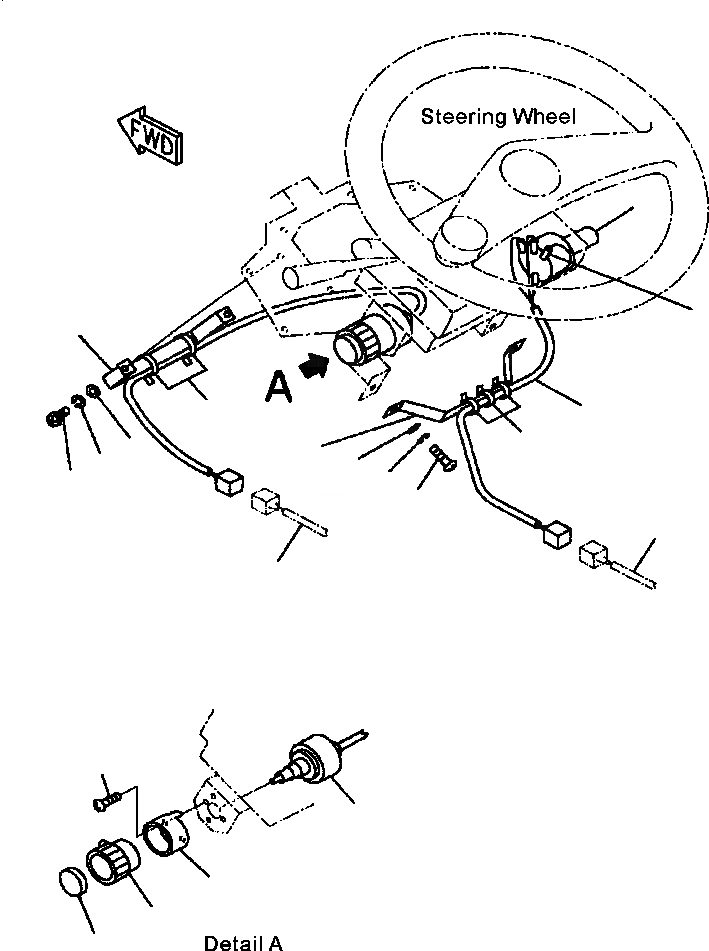 FWD

Steering Wheel

A

Detail A