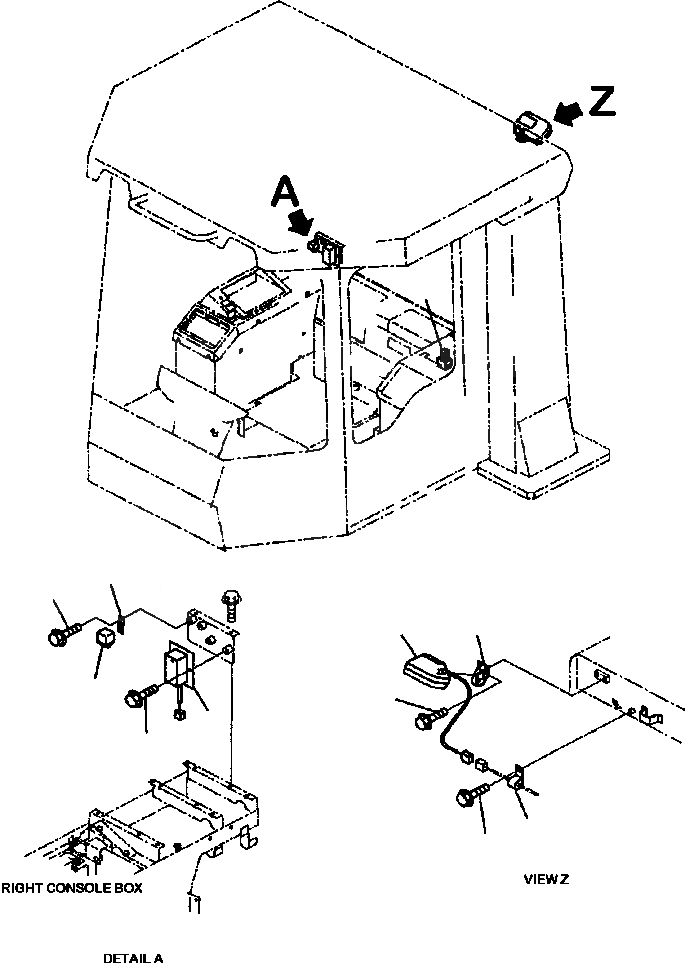 Z

A

RIGHT CONSOLE BOX

VIEW Z

DETAIL A