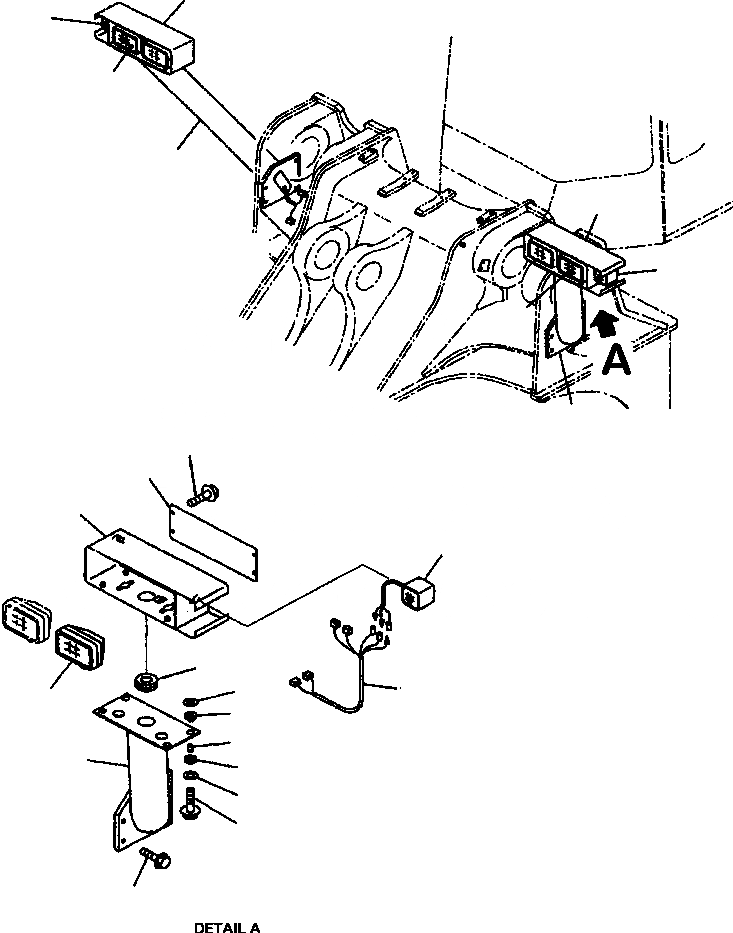 A

DETAIL A