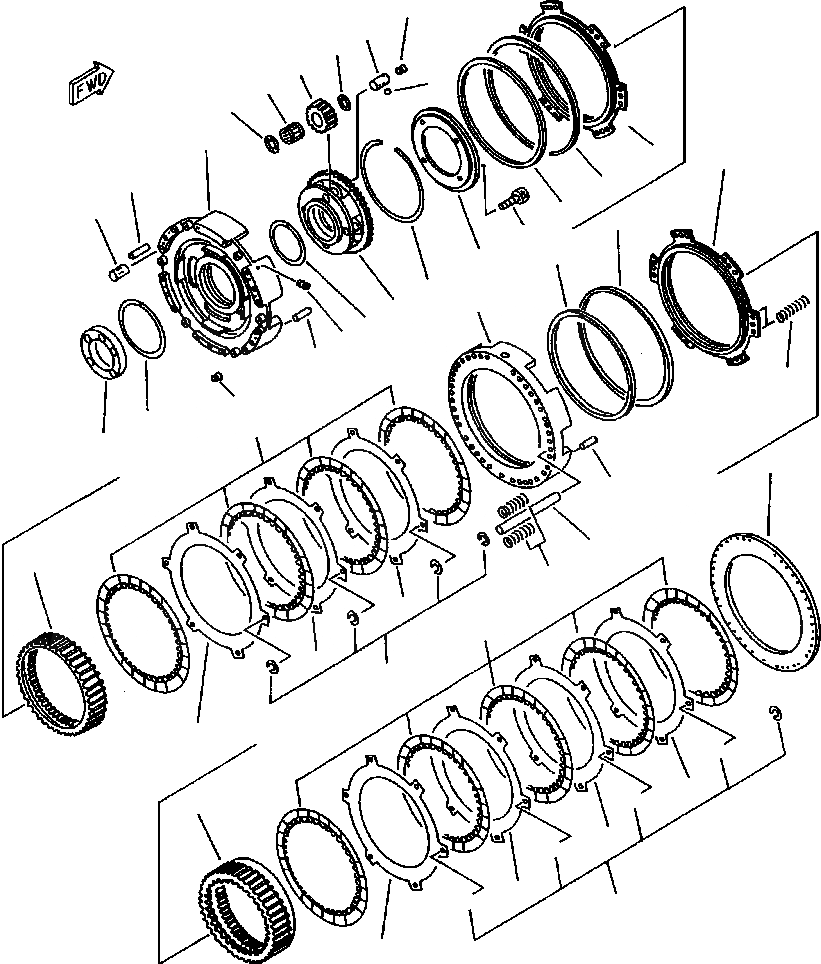 FWD