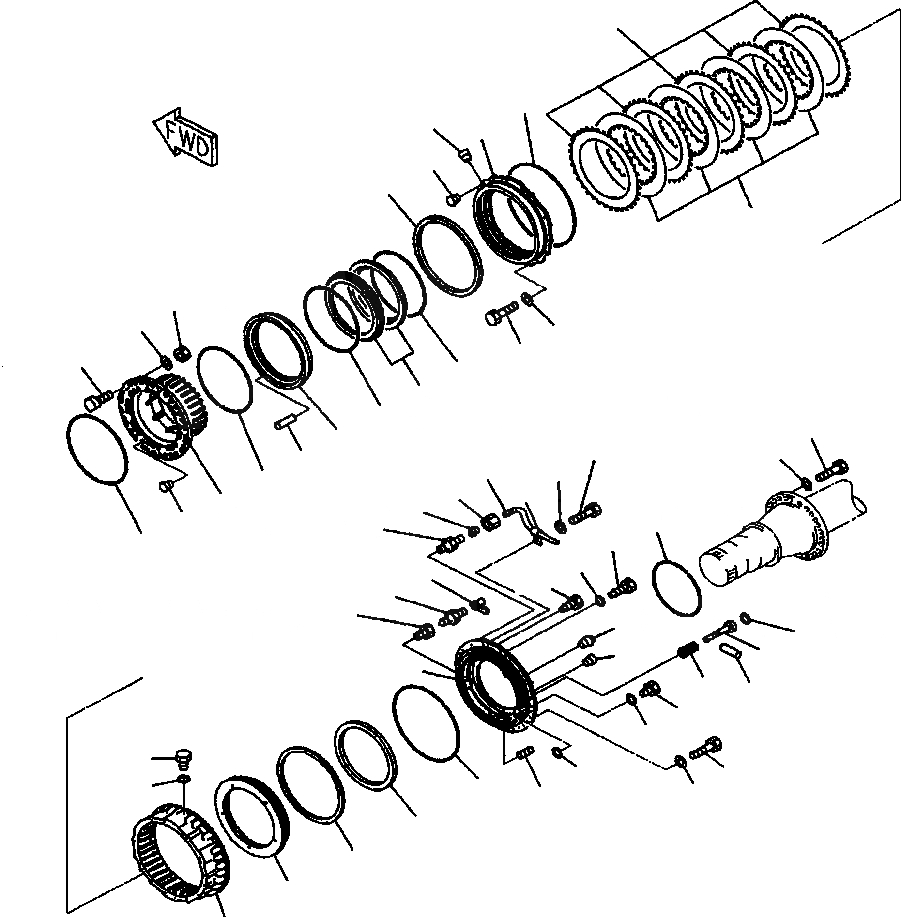 FWD