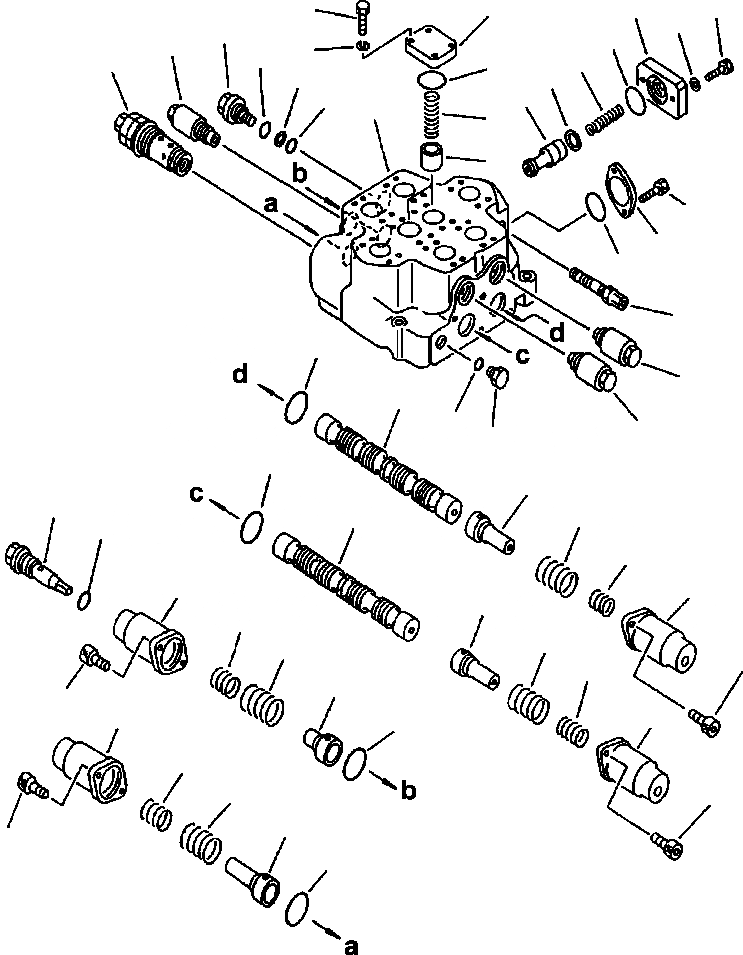 b
a
d
c
d
c
b
a