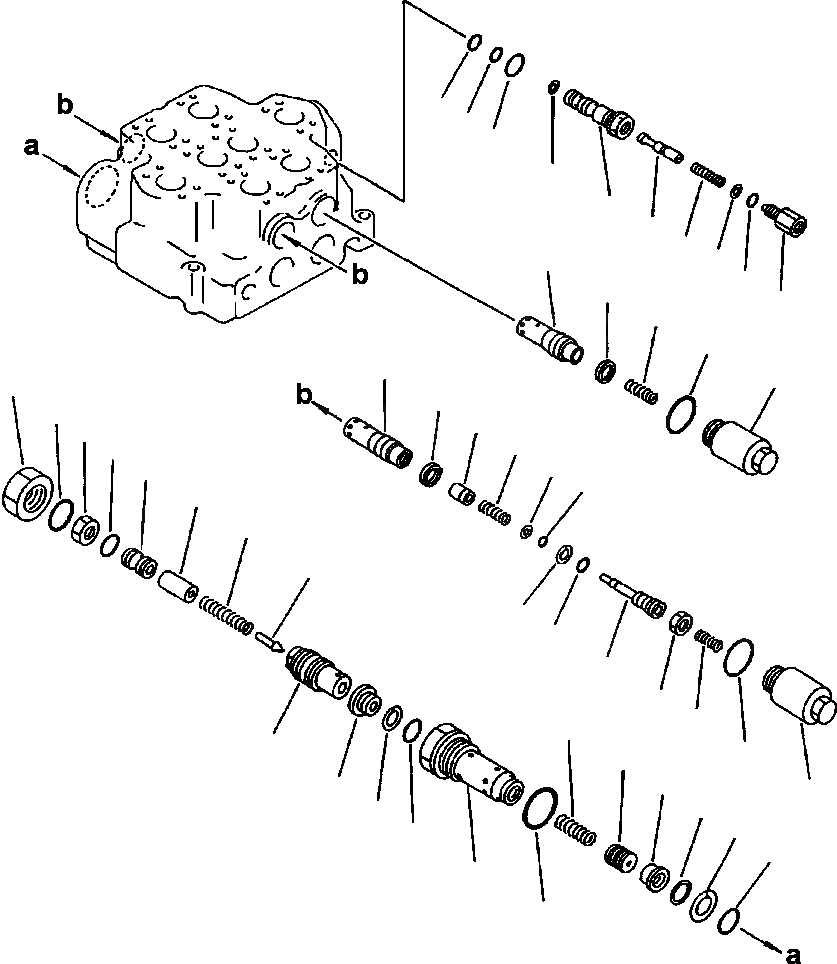 b
a
b
b
a