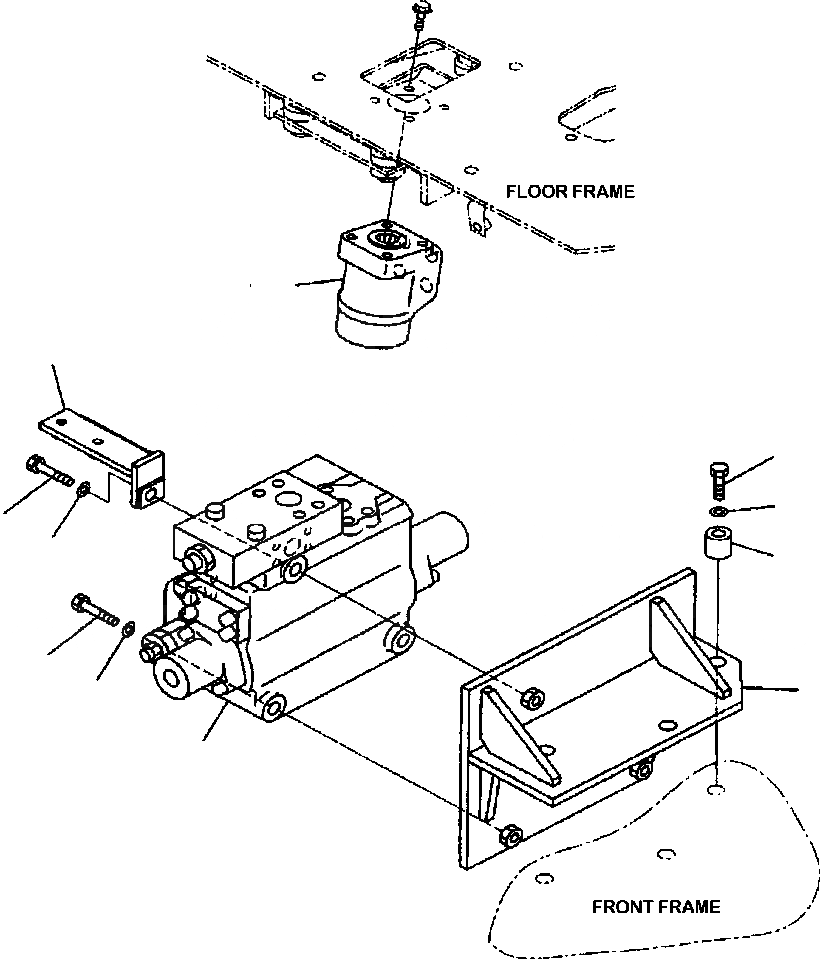 FLOOR FRAME

FRONT FRAME