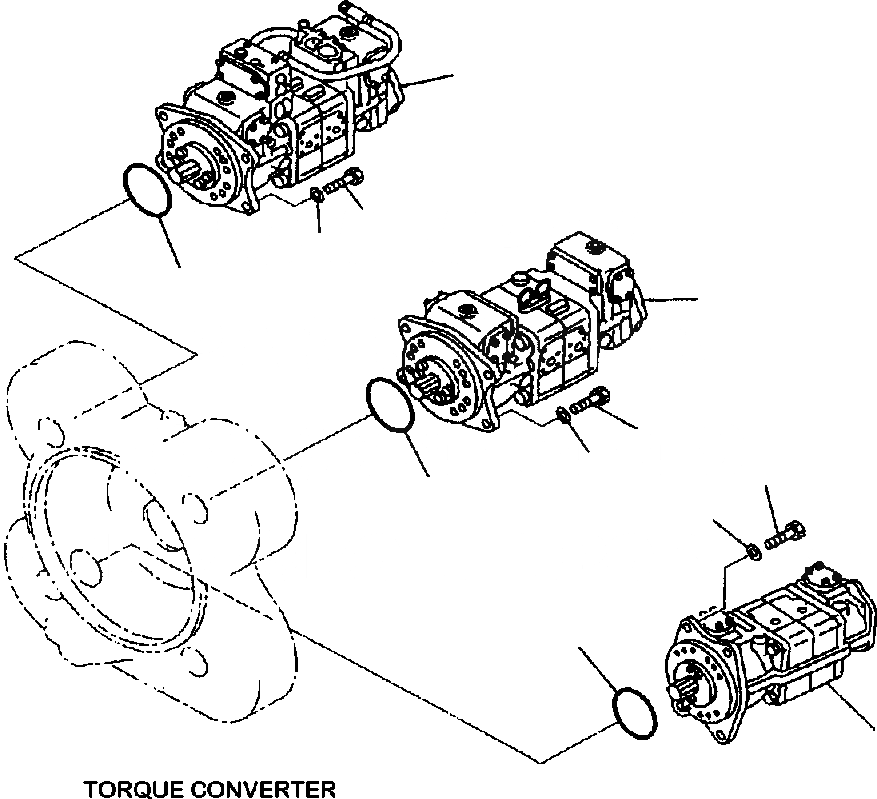 TORQUE CONVERTER