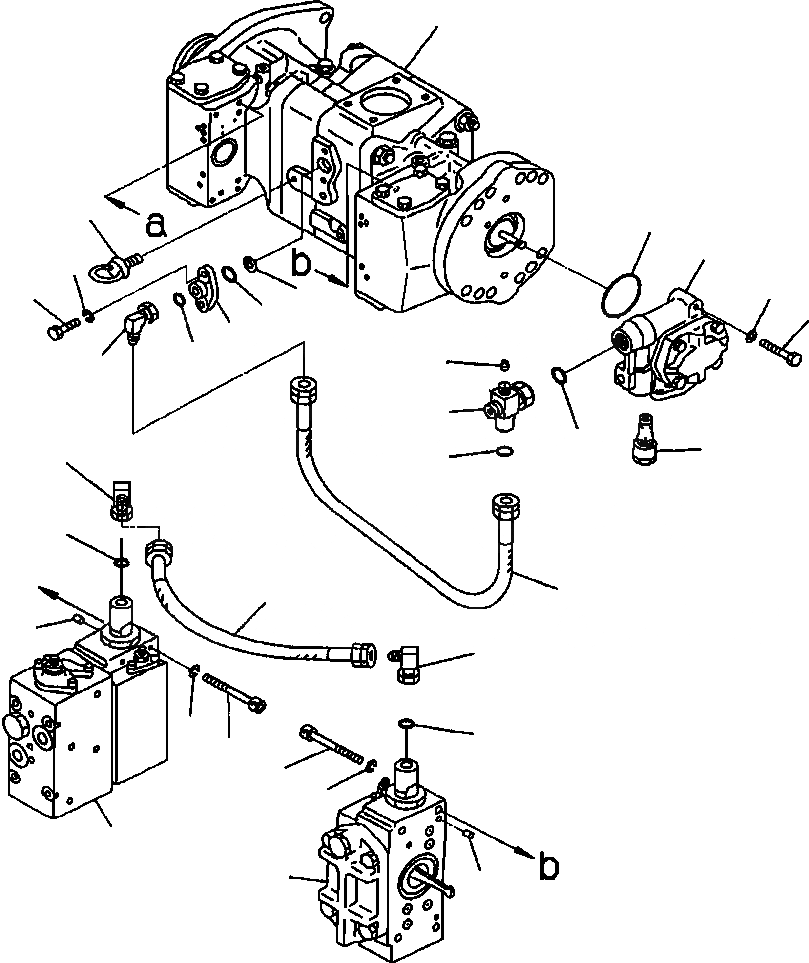 a
b
b