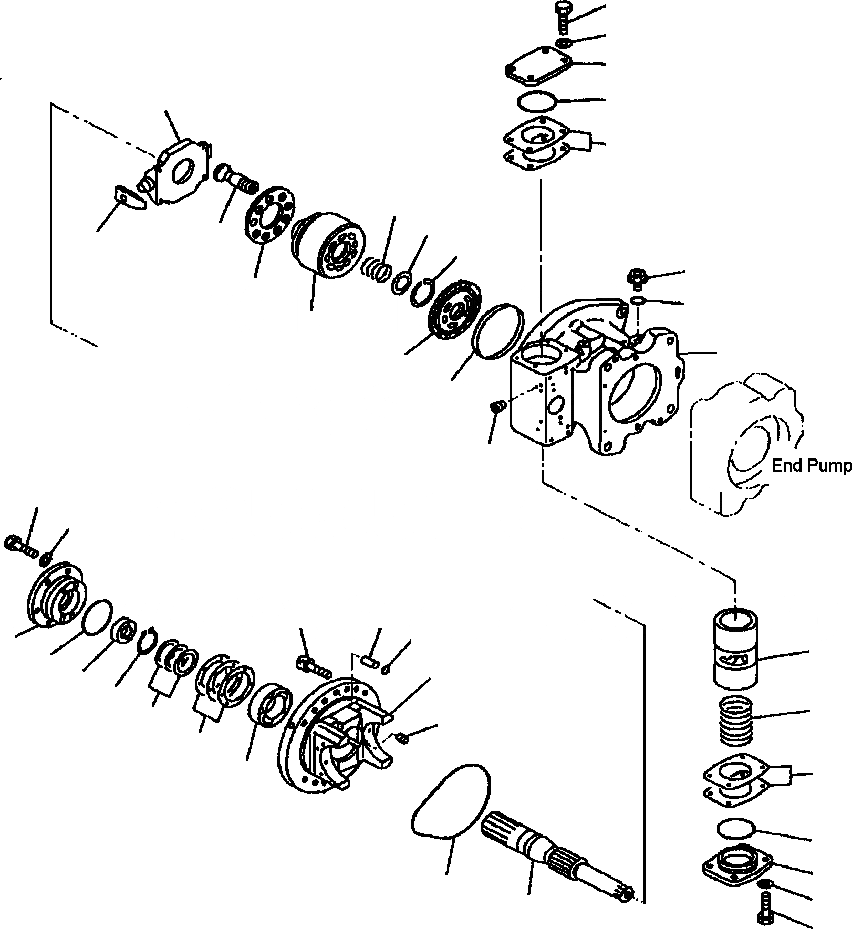 End Pump