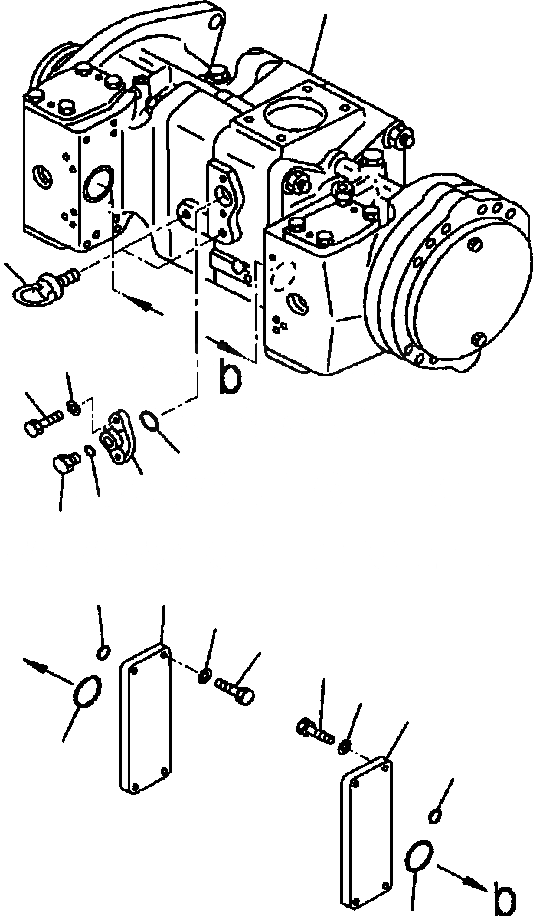 b

b