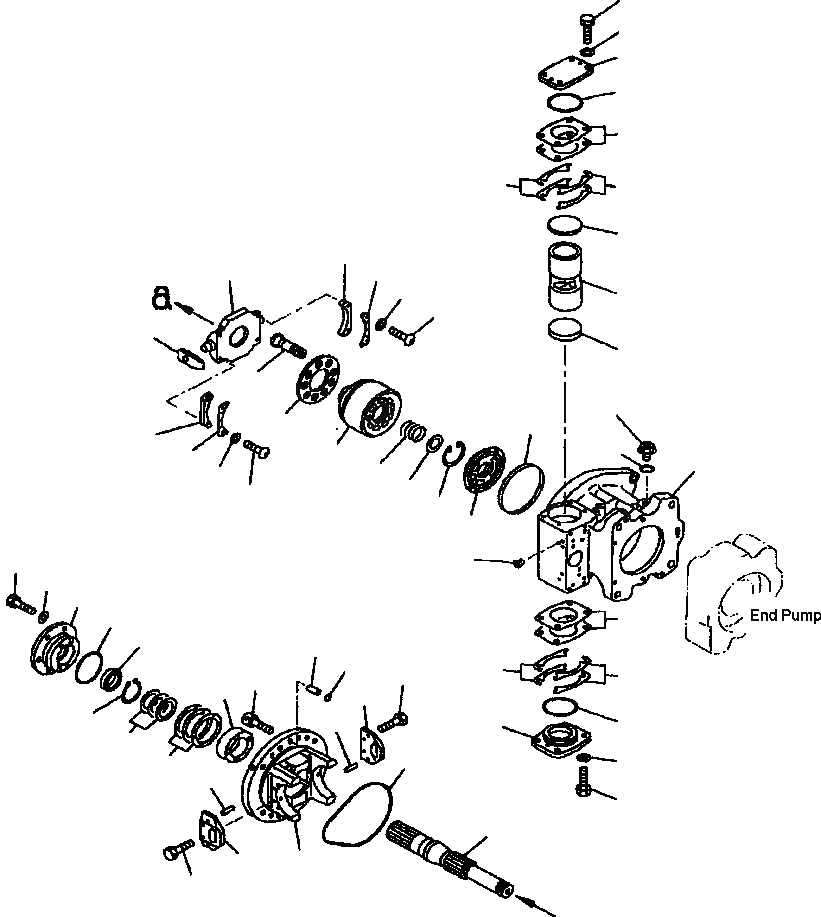 End Pump