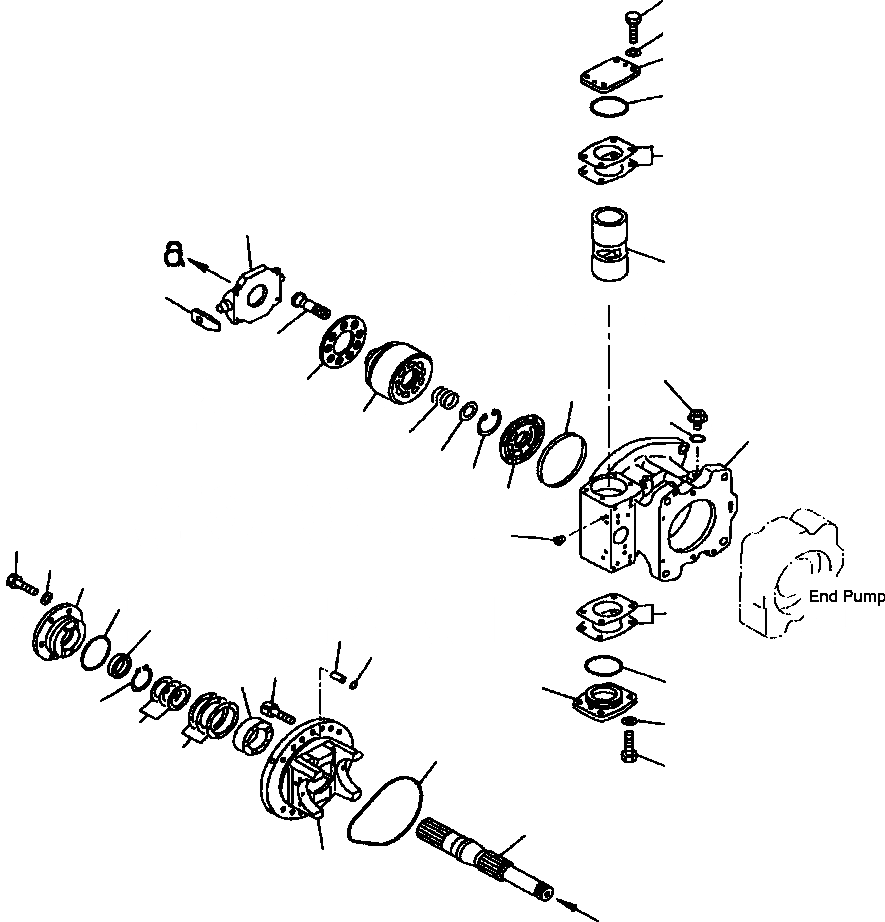 a

End Pump