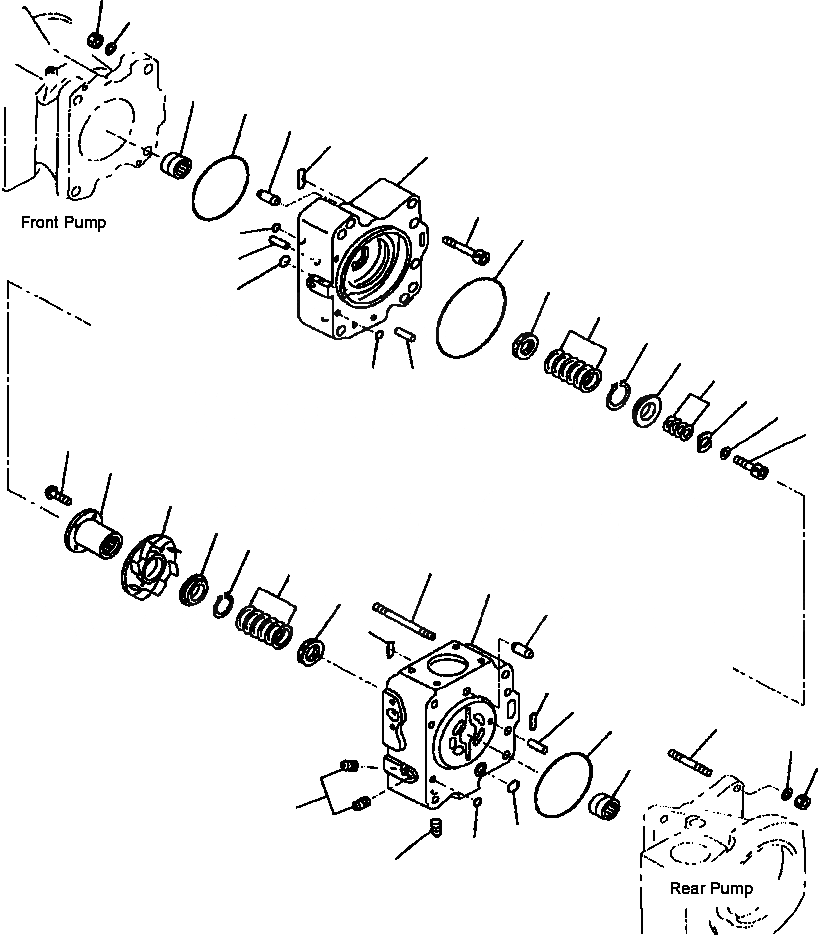 Front Pump

Rear Pump