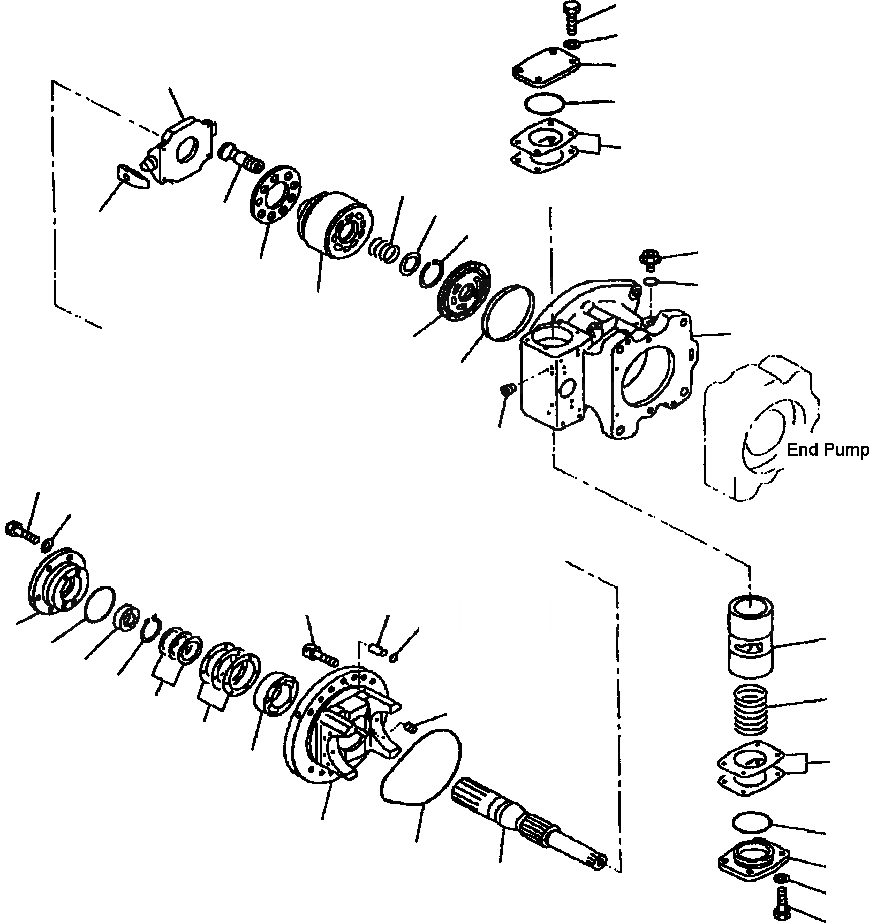 End Pump