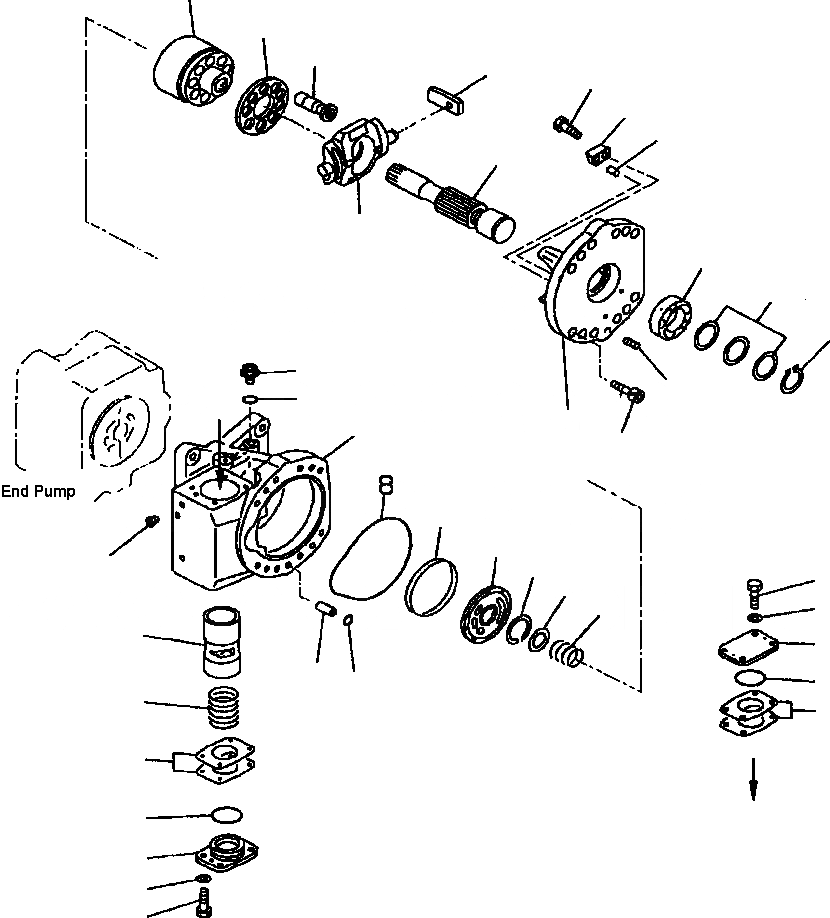 End Pump